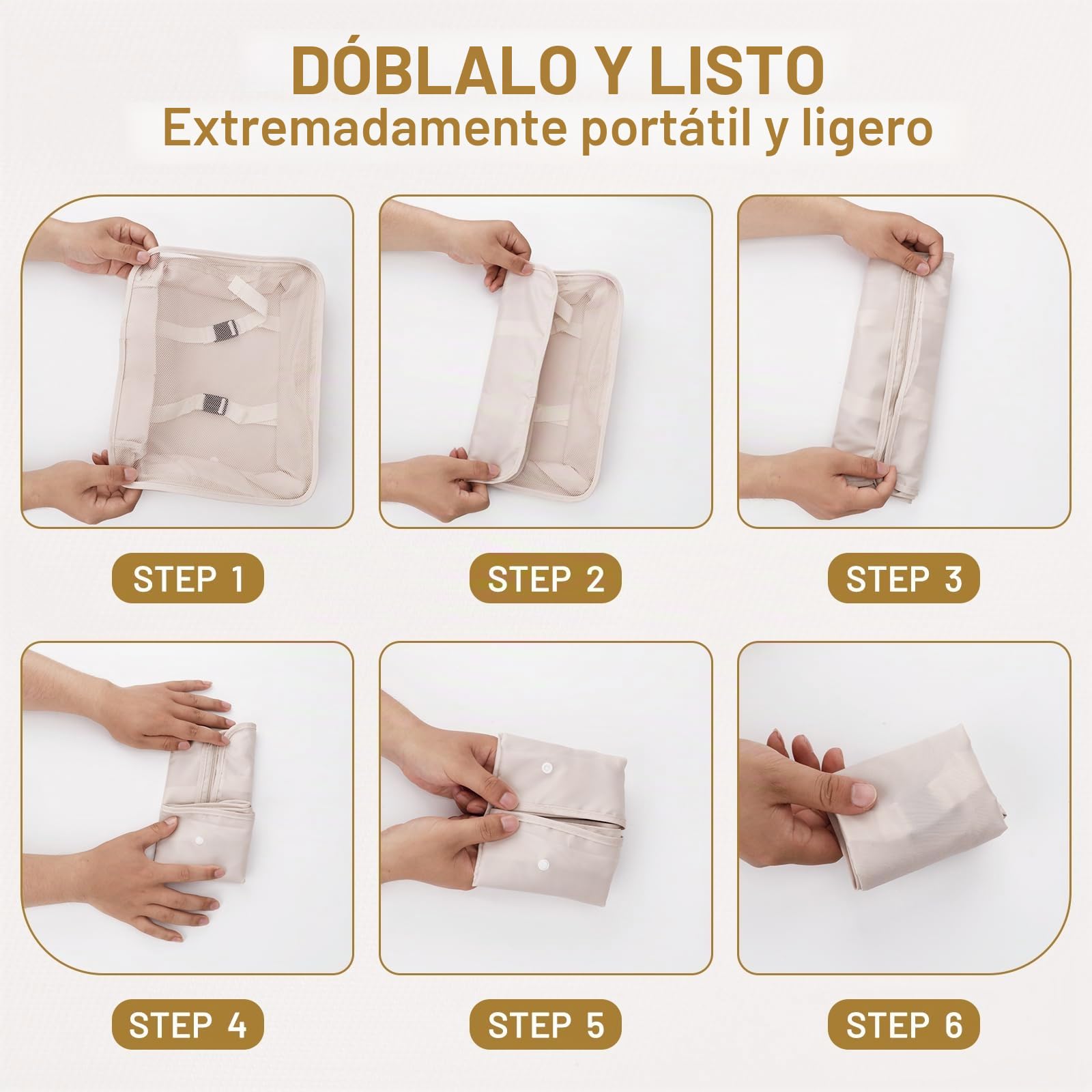 DÓBLALO Y LISTO
Extremadamente portátil y ligero

STEP 1

STEP 2

STEP 3

STEP 4

STEP 5

STEP 6