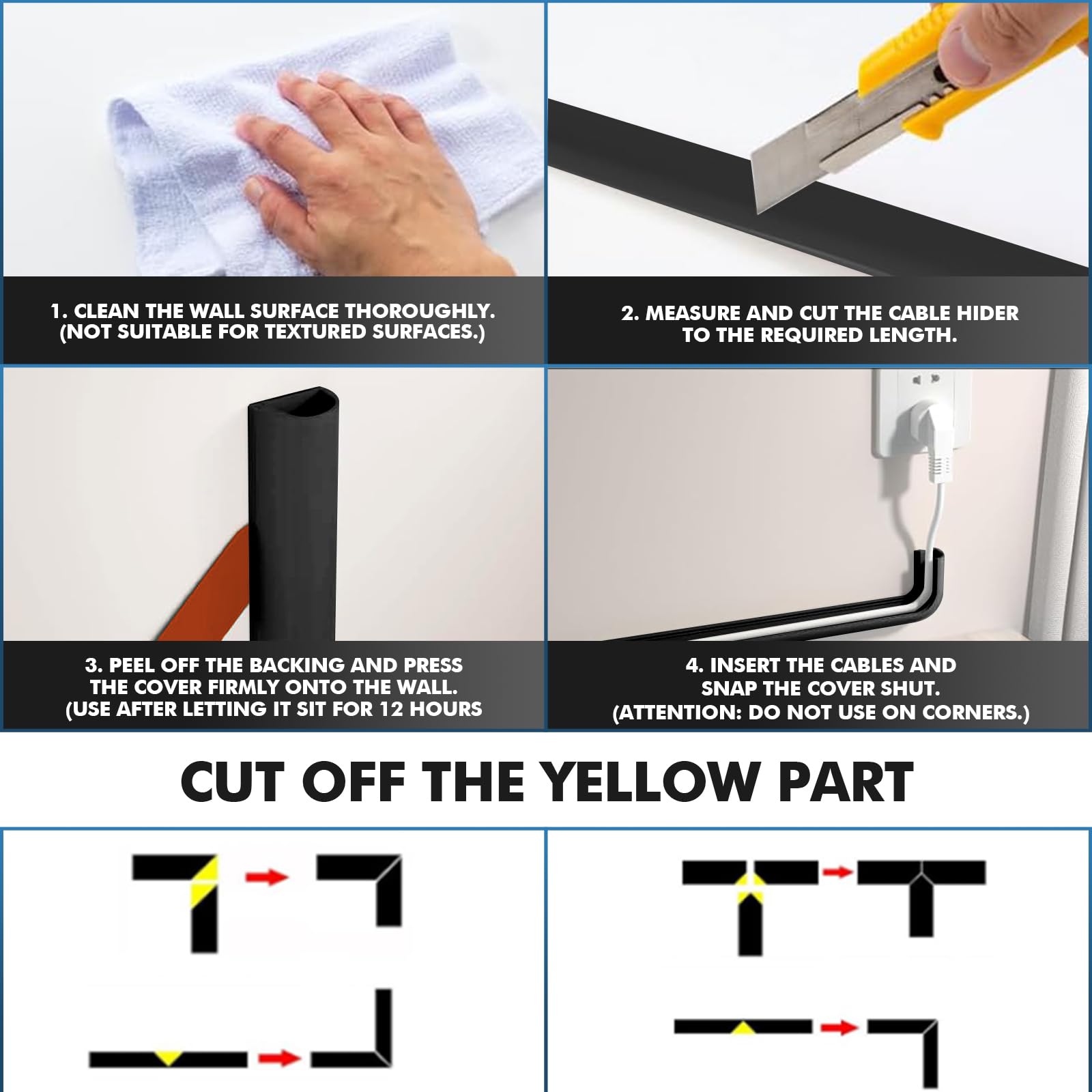 1. CLEAN THE WALL SURFACE THOROUGHLY.
(NOT SUITABLE FOR TEXTURED SURFACES.)

2. MEASURE AND CUT THE CABLE HIDER
TO THE REQUIRED LENGTH.

3. PEEL OFF THE BACKING AND PRESS
THE COVER FIRMLY ONTO THE WALL.
(USE AFTER LETTING IT SIT FOR 12 HOURS

4. INSERT THE CABLES AND
SNAP THE COVER SHUT.
(ATTENTION: DO NOT USE ON CORNERS.)

CUT OFF THE YELLOW PART