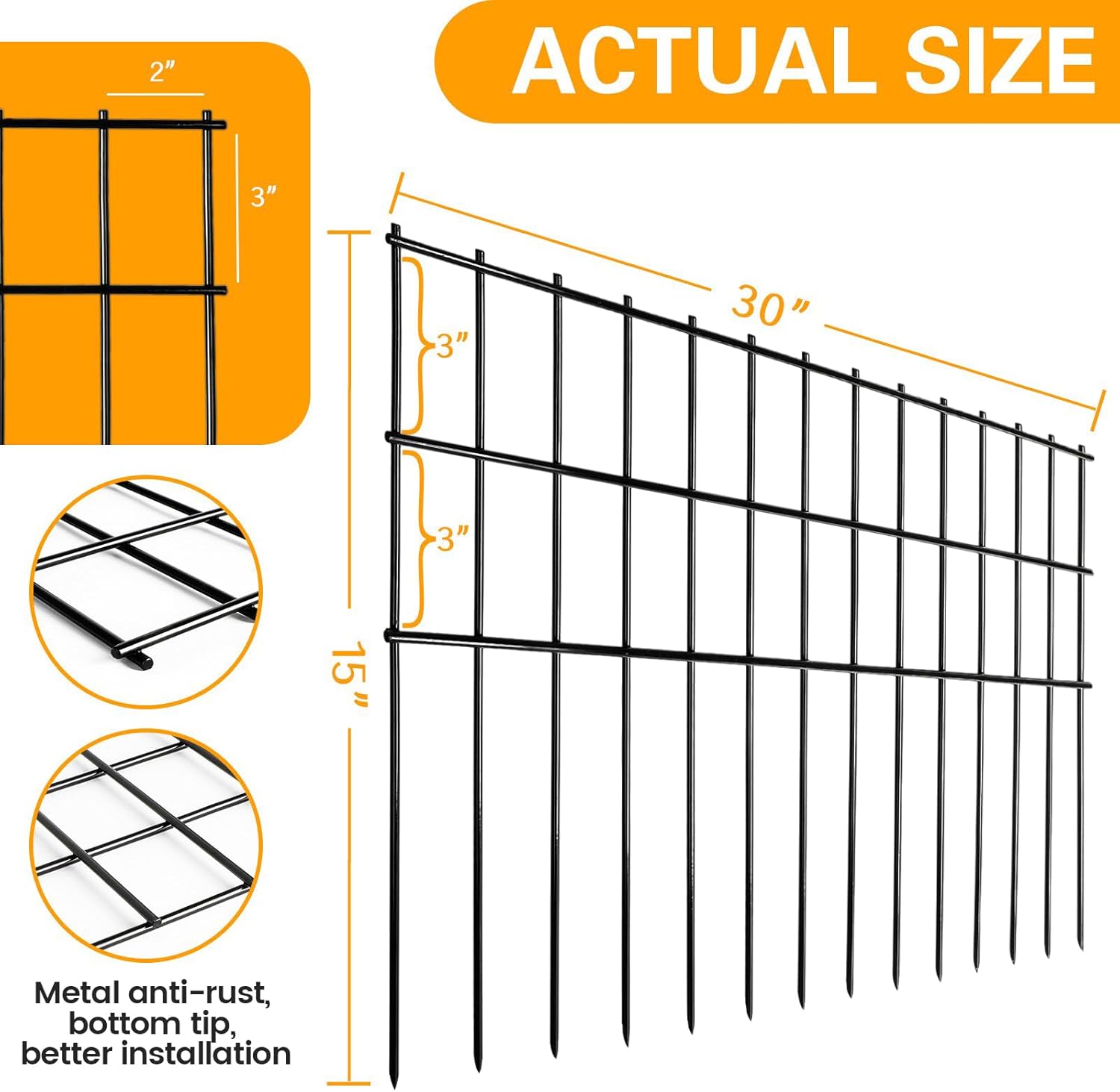 ACTUAL SIZE

2”

3”

30”

3”

3”

15”

Metal anti-rust, bottom tip, better installation