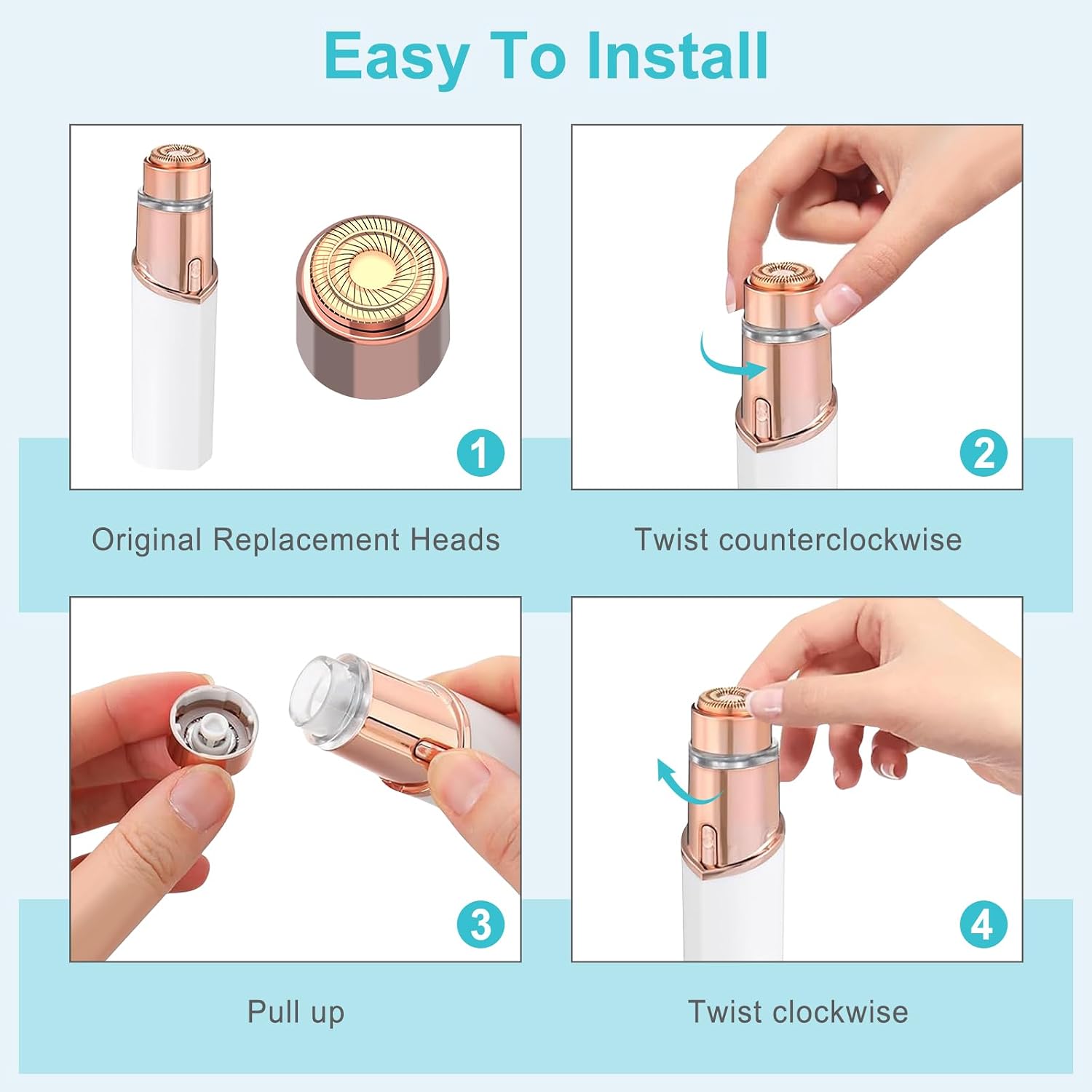 Easy To Install

1

Original Replacement Heads

2

Twist counterclockwise

3

Pull up

4

Twist clockwise