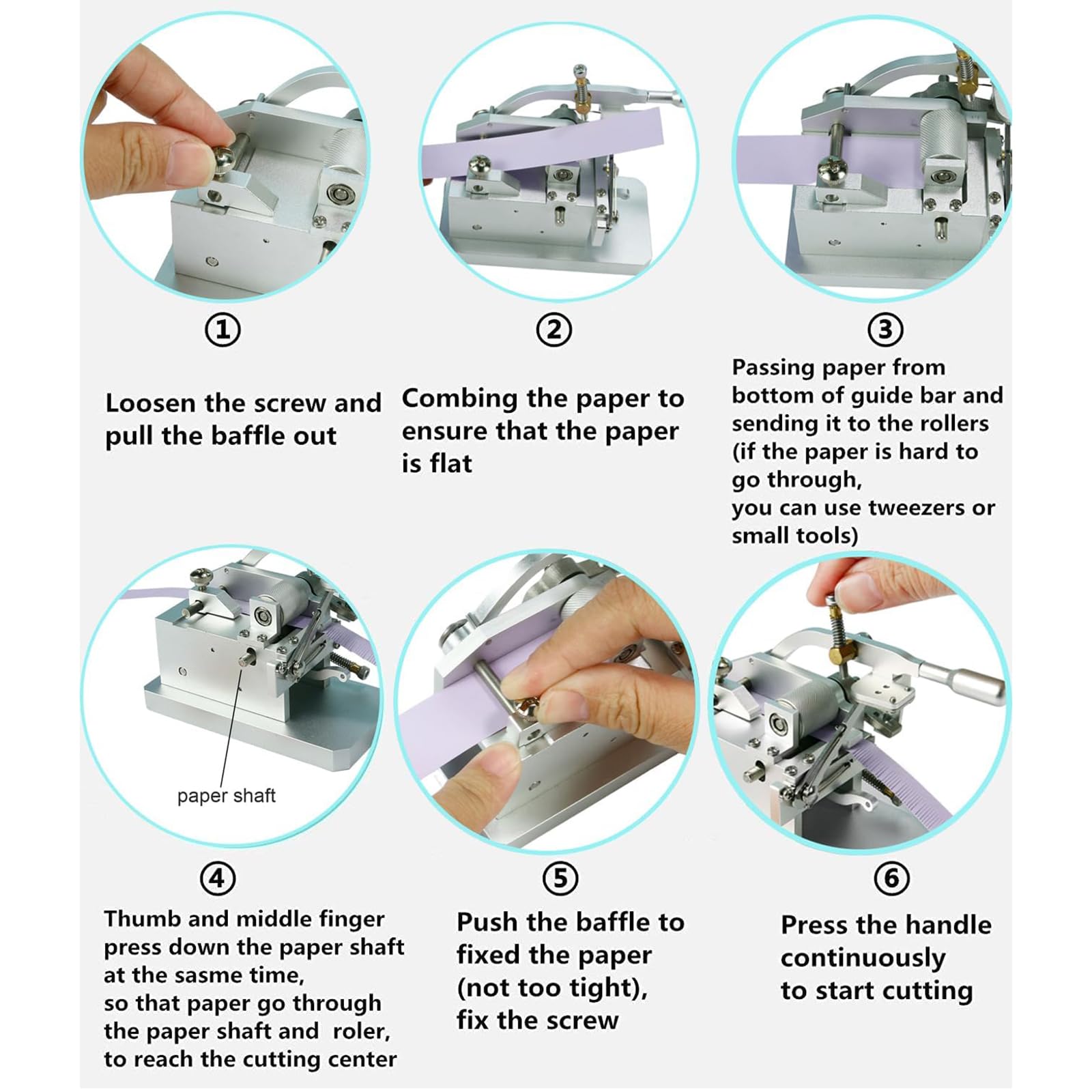 ①

Loosen the screw and pull the baffle out

②

Combing the paper to ensure that the paper is flat

③

Passing paper from bottom of guide bar and sending it to the rollers (if the paper is hard to go through, you can use tweezers or small tools)

paper shaft

④

Thumb and middle finger press down the paper shaft at the sasme time, so that paper go through the paper shaft and roler, to reach the cutting center

⑤

Push the baffle to fixed the paper (not too tight), fix the screw

⑥

Press the handle continuously to start cutting