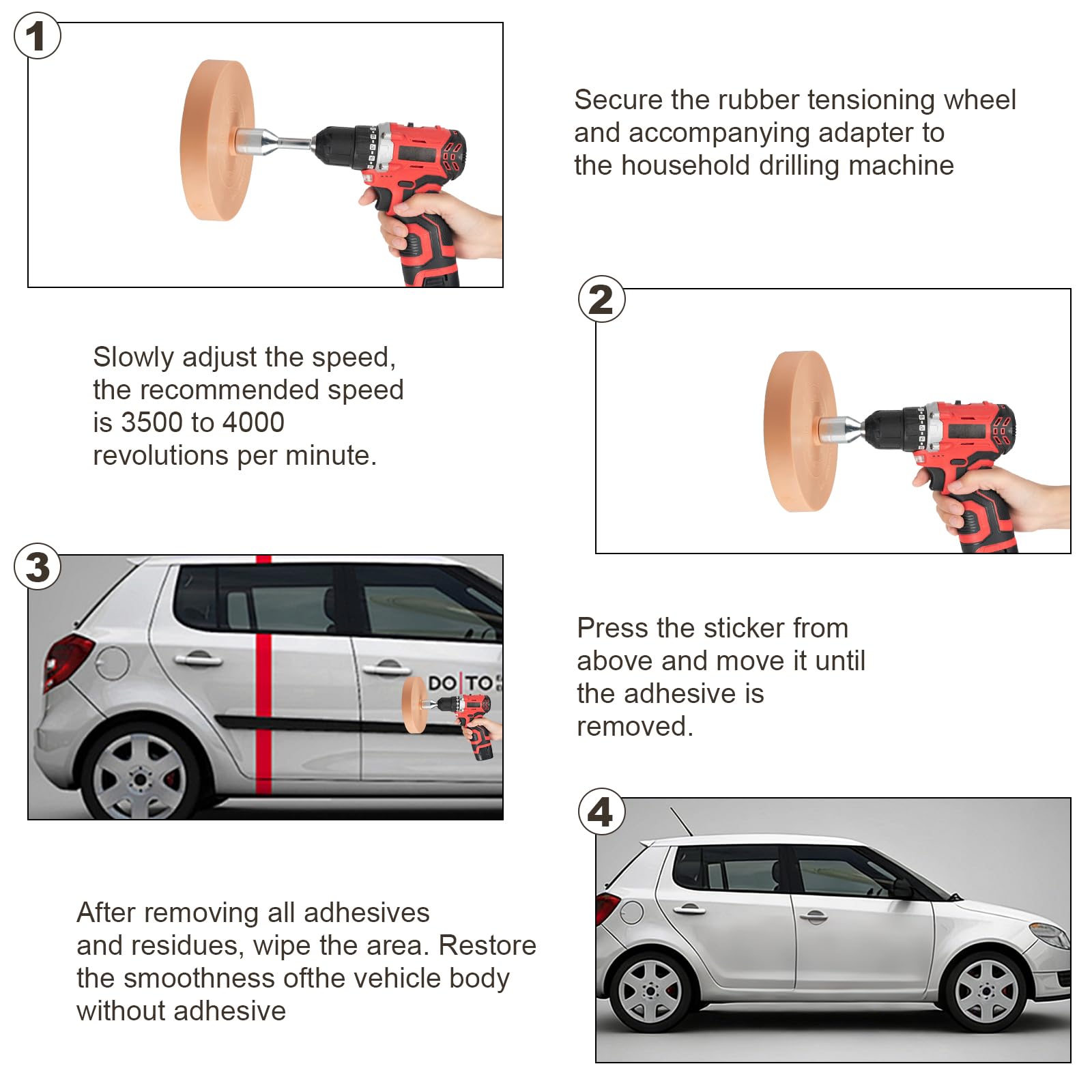 1

Secure the rubber tensioning wheel and accompanying adapter to the household drilling machine

2

Slowly adjust the speed, the recommended speed is 3500 to 4000 revolutions per minute.

3

DO TO

Press the sticker from above and move it until the adhesive is removed.

4

After removing all adhesives and residues, wipe the area. Restore the smoothness ofthe vehicle body without adhesive