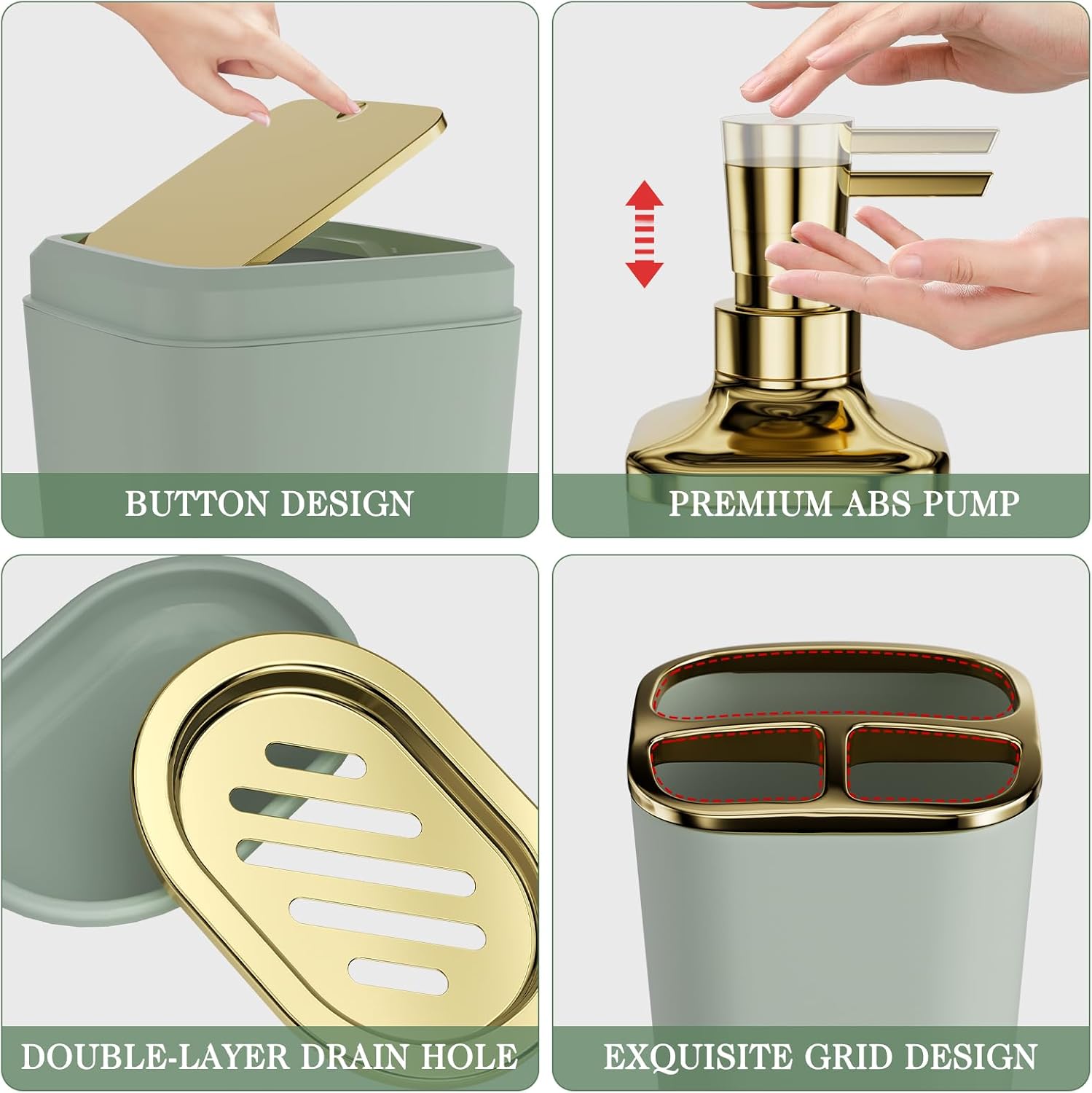 BUTTON DESIGN

PREMIUM ABS PUMP

DOUBLE-LAYER DRAIN HOLE

EXQUISITE GRID DESIGN