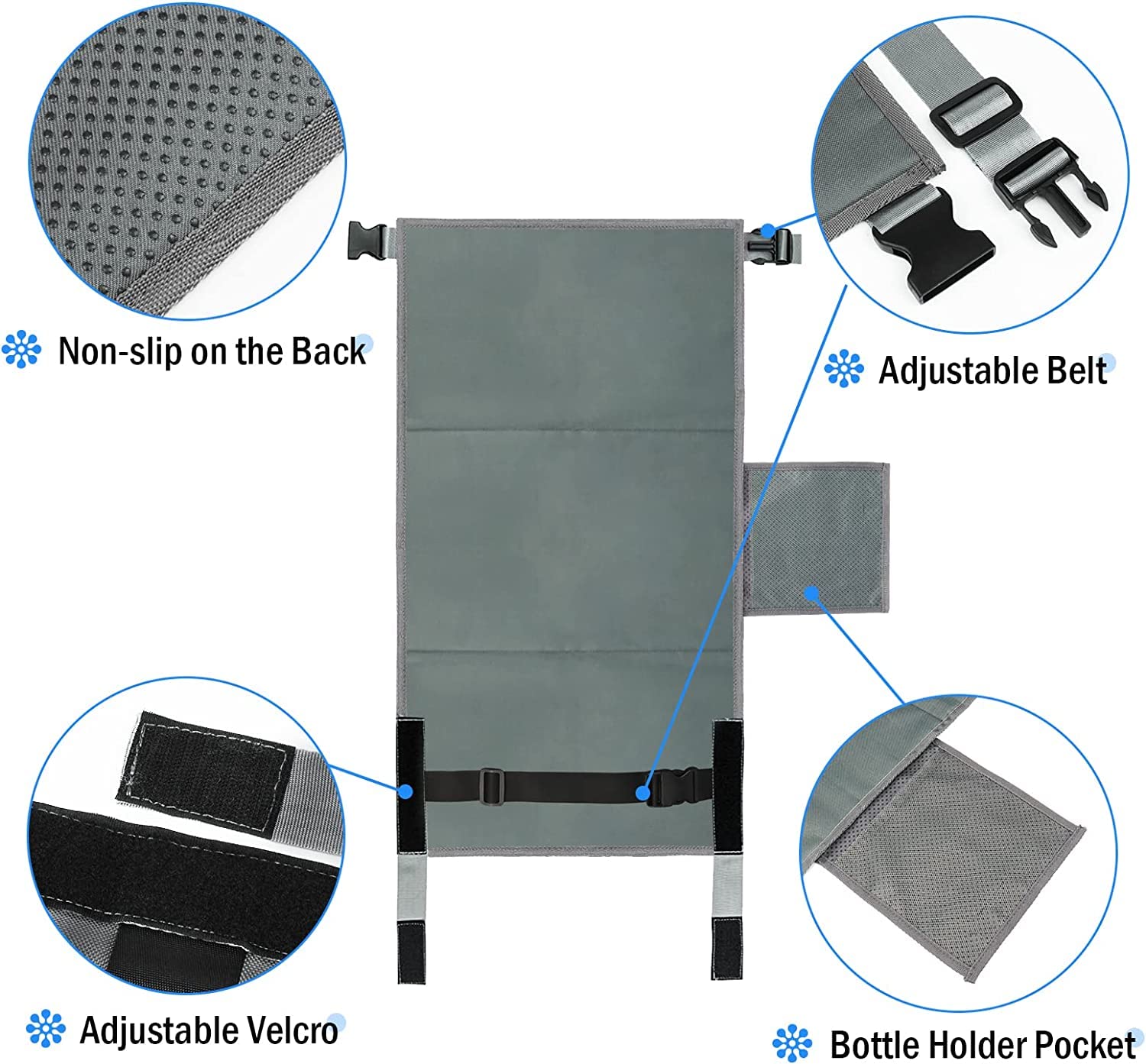 Non-slip on the Back

Adjustable Belt

Adjustable Velcro

Bottle Holder Pocket