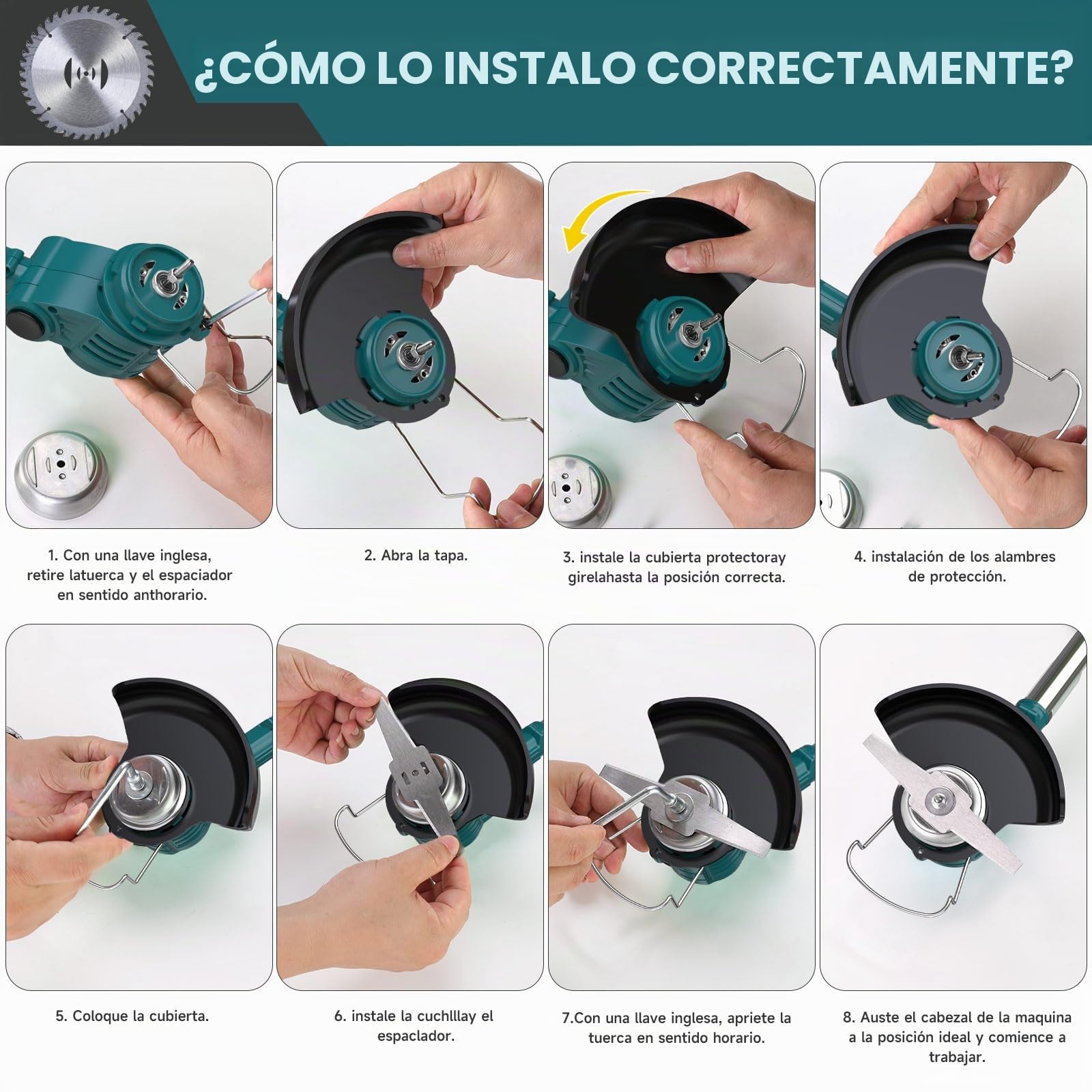 ¿CÓMO LO INSTALO CORRECTAMENTE?

1. Con una llave inglesa, retire latuerca y el espaciador en sentido anthorario.

2. Abra la tapa.

3. instale la cubierta protectoray girelahasta la posición correcta.

4. instalación de los alambres de protección.

5. Coloque la cubierta.

6. instale la cuchlllay el espaclador.

7.Con una llave inglesa, apriete la tuerca en sentido horario.

8. Auste el cabezal de la maquina a la posición ideal y comience a trabajar.