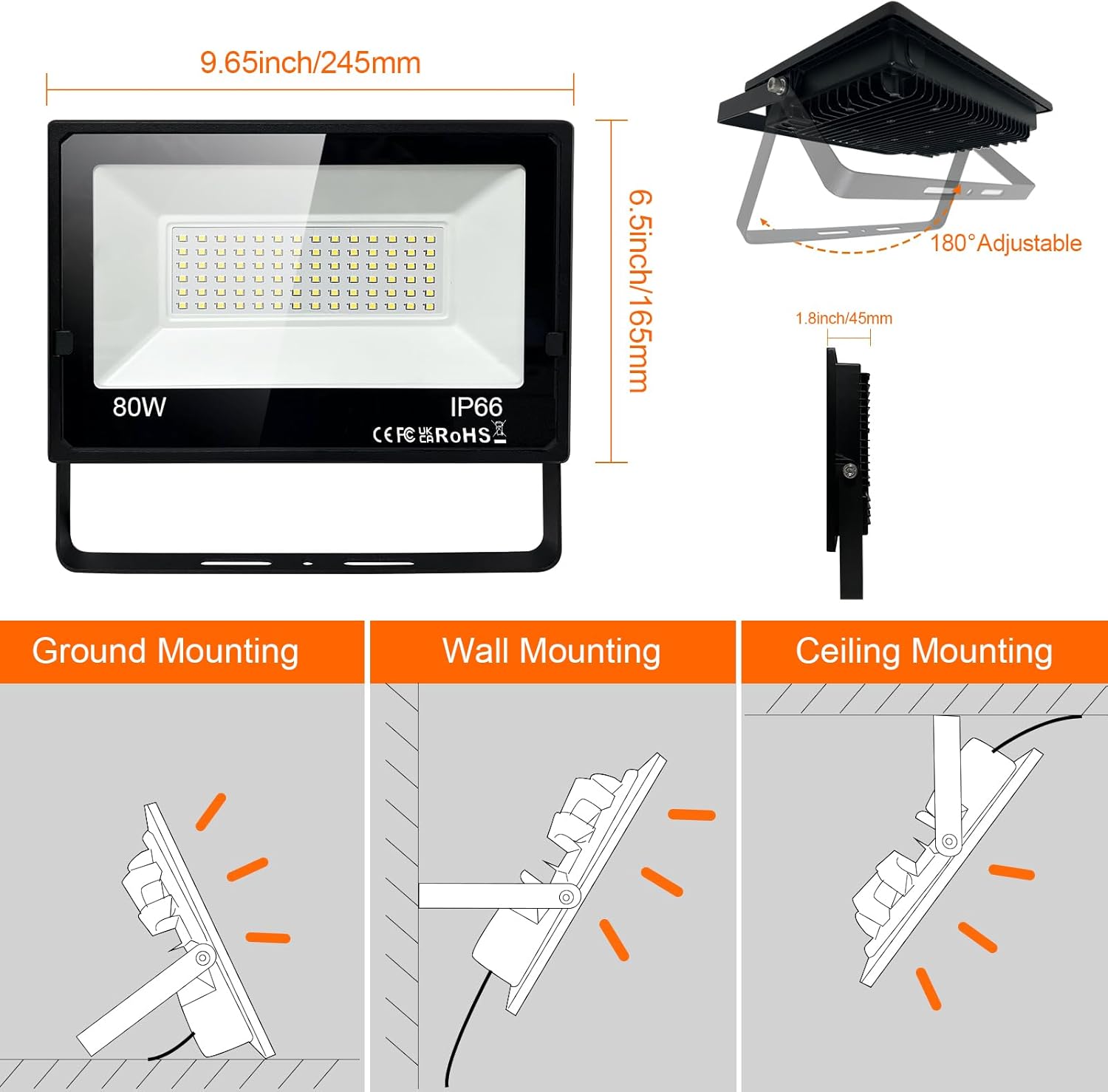 9.65inch/245mm

6.5inch/165mm

80W

IP66

CE FC UK CA RoHS

180°Adjustable

1.8inch/45mm

Ground Mounting

Wall Mounting

Ceiling Mounting