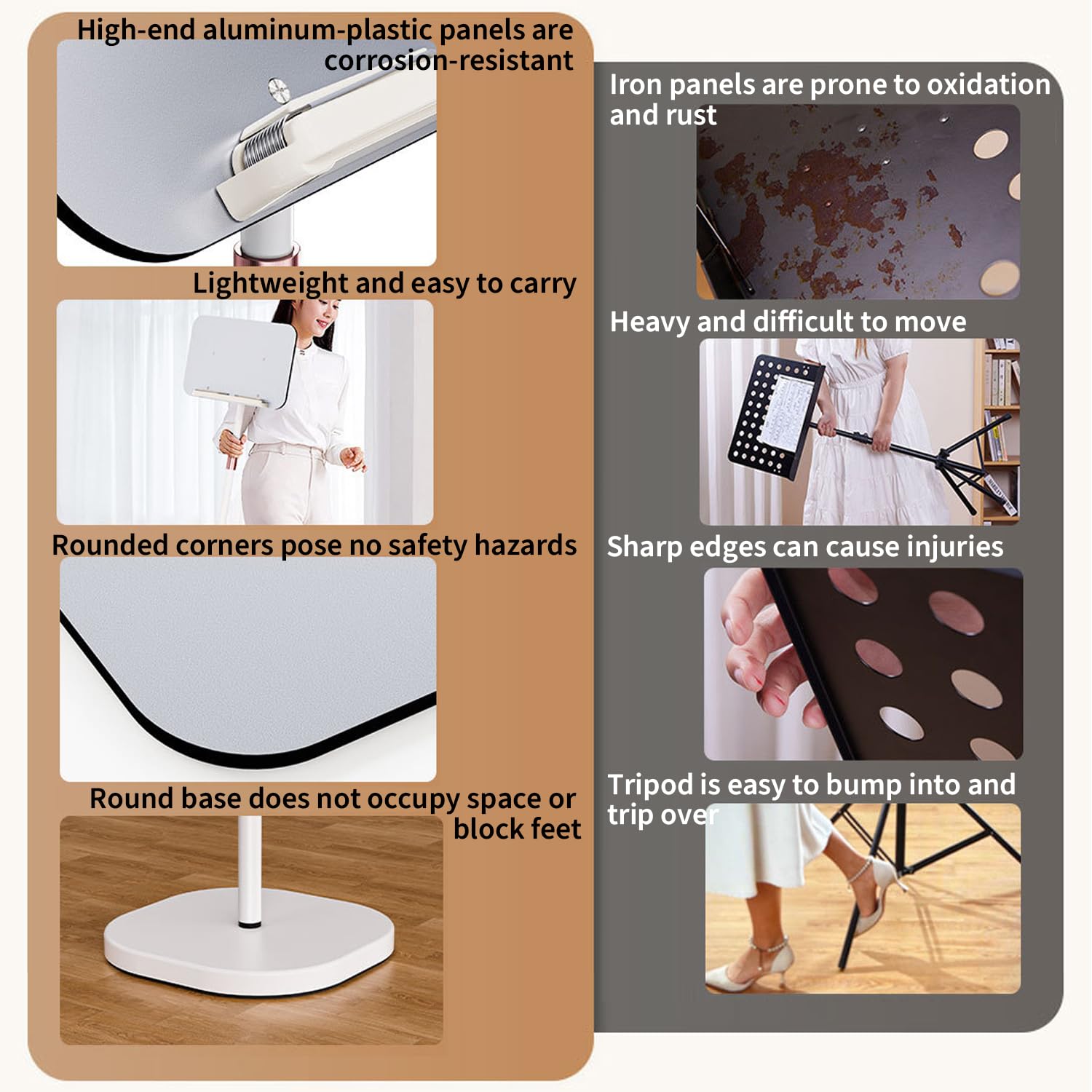 High-end aluminum-plastic panels are corrosion-resistant

Lightweight and easy to carry

Rounded corners pose no safety hazards

Round base does not occupy space or block feet

Iron panels are prone to oxidation and rust

Heavy and difficult to move

Sharp edges can cause injuries

Tripod is easy to bump into and trip over