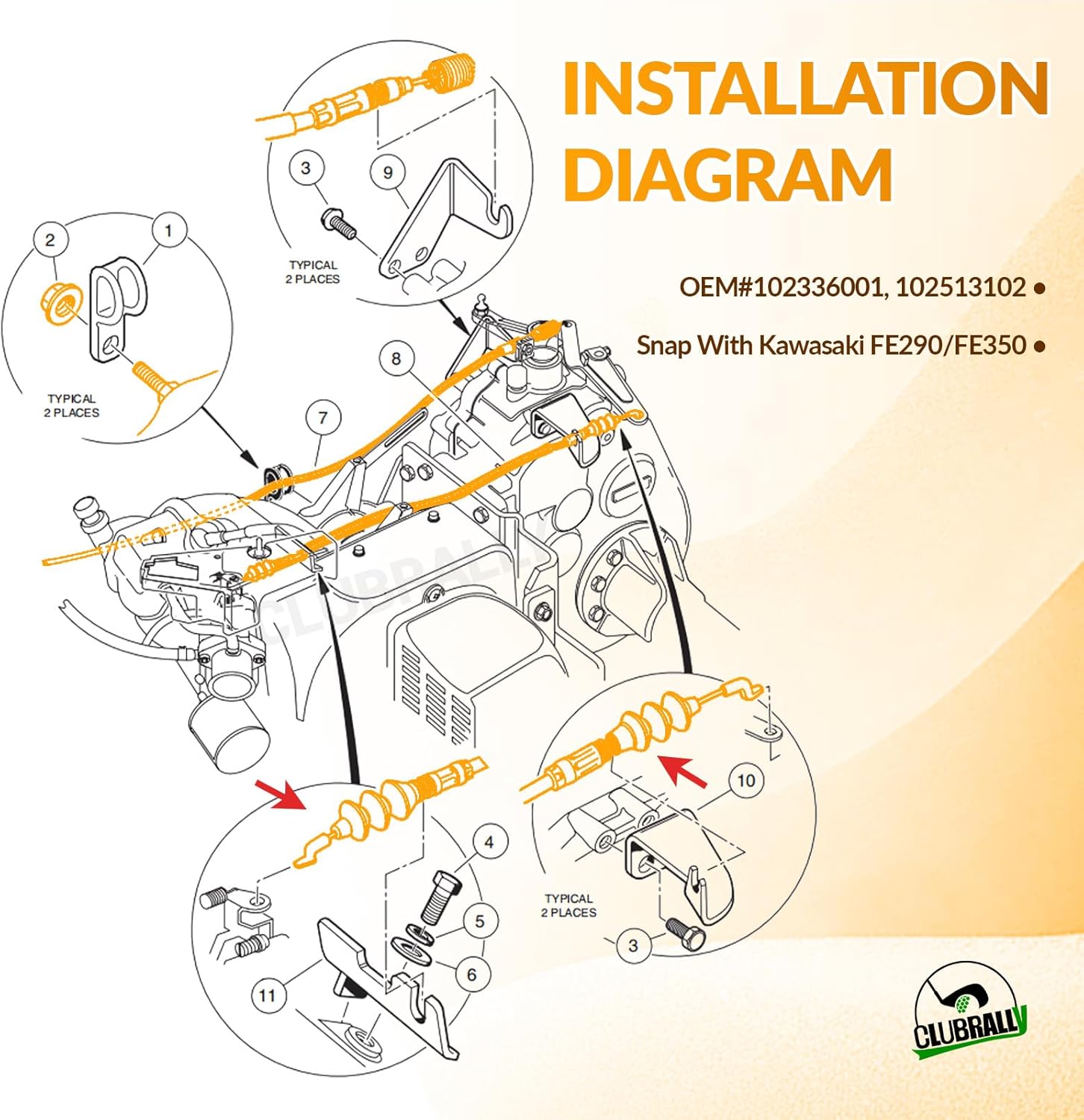 INSTALLATION DIAGRAM

OEM#102336001, 102513102 •

Snap With Kawasaki FE290/FE350 •

3

9

TYPICAL
2 PLACES

2

1

TYPICAL
2 PLACES

8

7

CLUBRALLY

10

TYPICAL
2 PLACES

3

4

5

6

11

CLUBRALLY