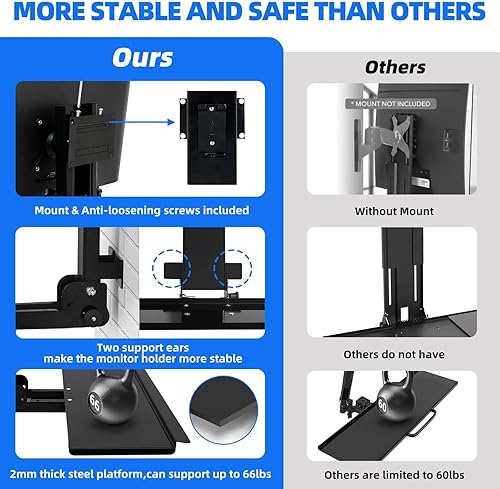 MORE STABLE AND SAFE THAN OTHERS

Ours

Mount & Anti-loosening screws included

Two support ears make the monitor holder more stable

66

2mm thick steel platform,can support up to 66lbs

Others

* MOUNT NOT INCLUDED

Without Mount

Others do not have

60

Others are limited to 60lbs