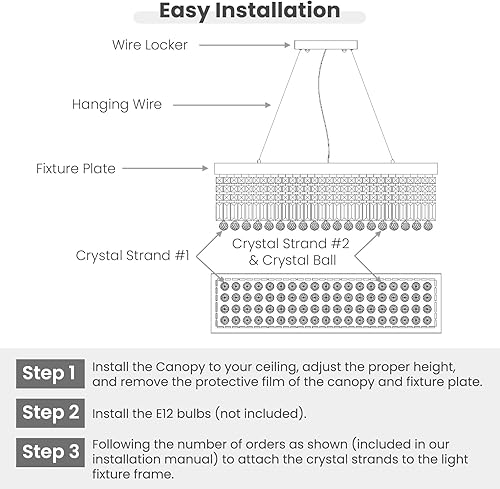 Easy Installation

Wire Locker

Hanging Wire

Fixture Plate

Crystal Strand #1

Crystal Strand #2 & Crystal Ball

Step 1 Install the Canopy to your ceiling, adjust the proper height, and remove the protective film of the canopy and fixture plate.

Step 2 Install the E12 bulbs (not included).

Step 3 Following the number of orders as shown (included in our installation manual) to attach the crystal strands to the light fixture frame.