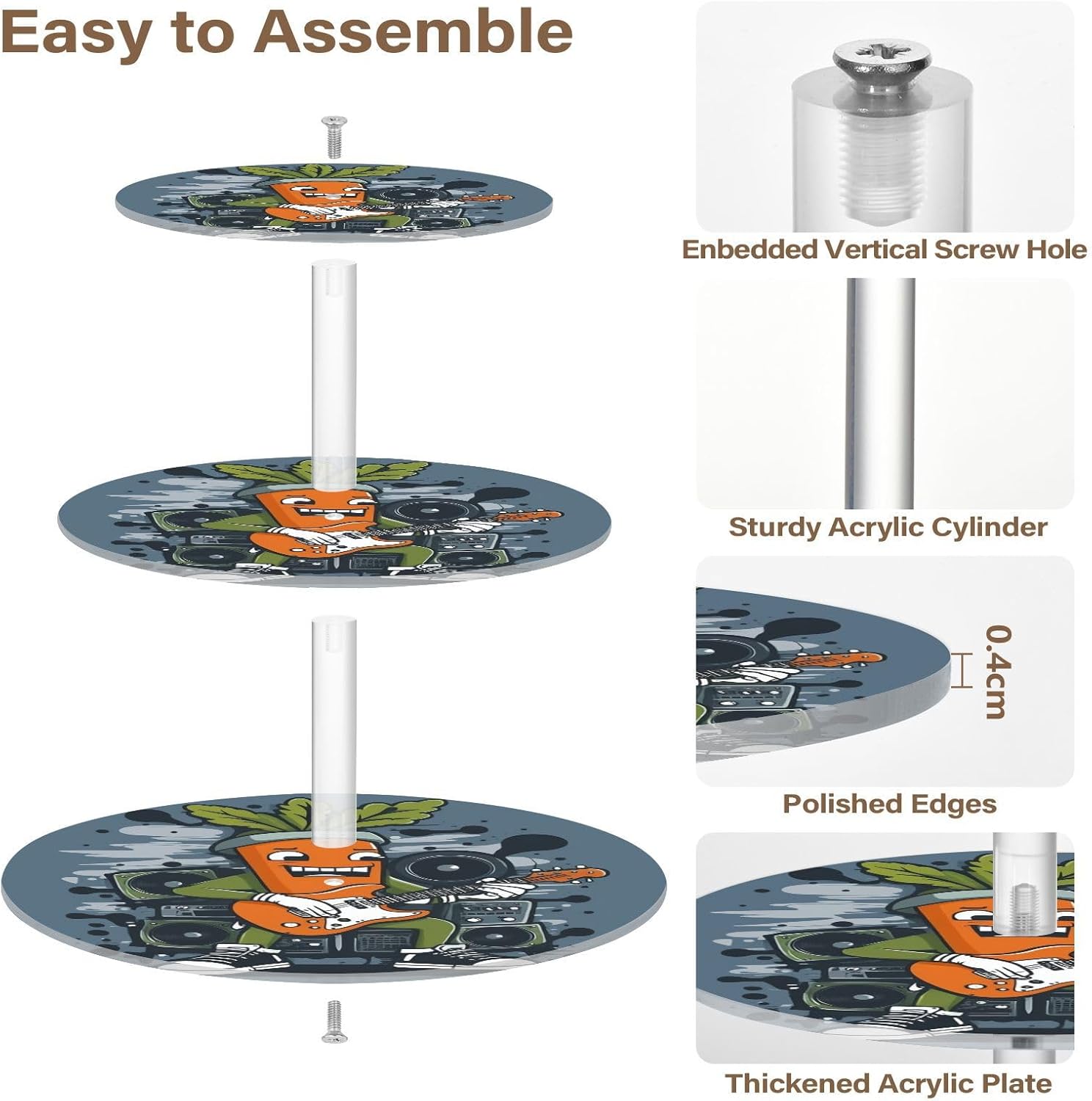 Easy to Assemble

Enbedded Vertical Screw Hole

Sturdy Acrylic Cylinder

0.4cm

Polished Edges

Thickened Acrylic Plate