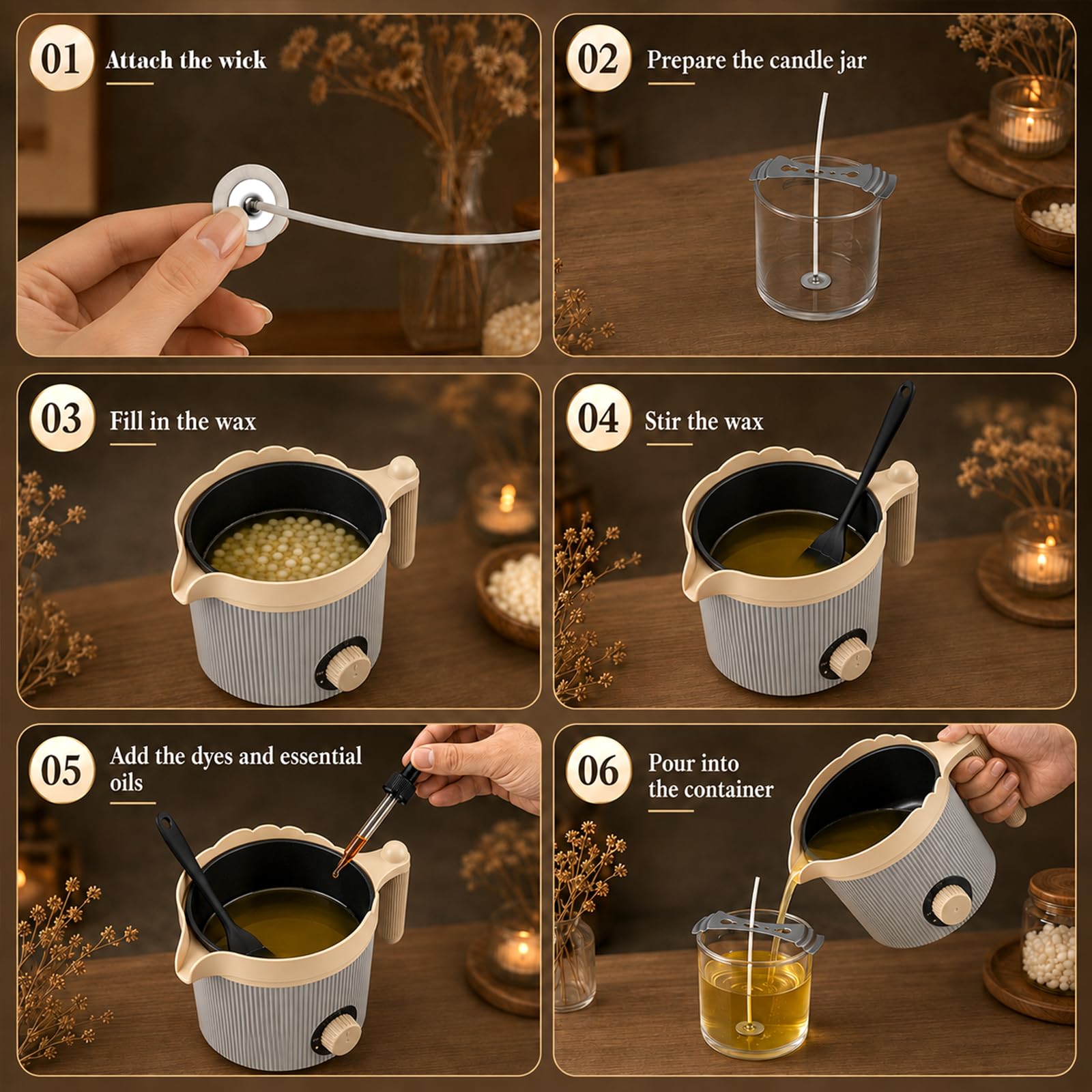 01 Attach the wick

02 Prepare the candle jar

03 Fill in the wax

04 Stir the wax

05 Add the dyes and essential oils

06 Pour into the container