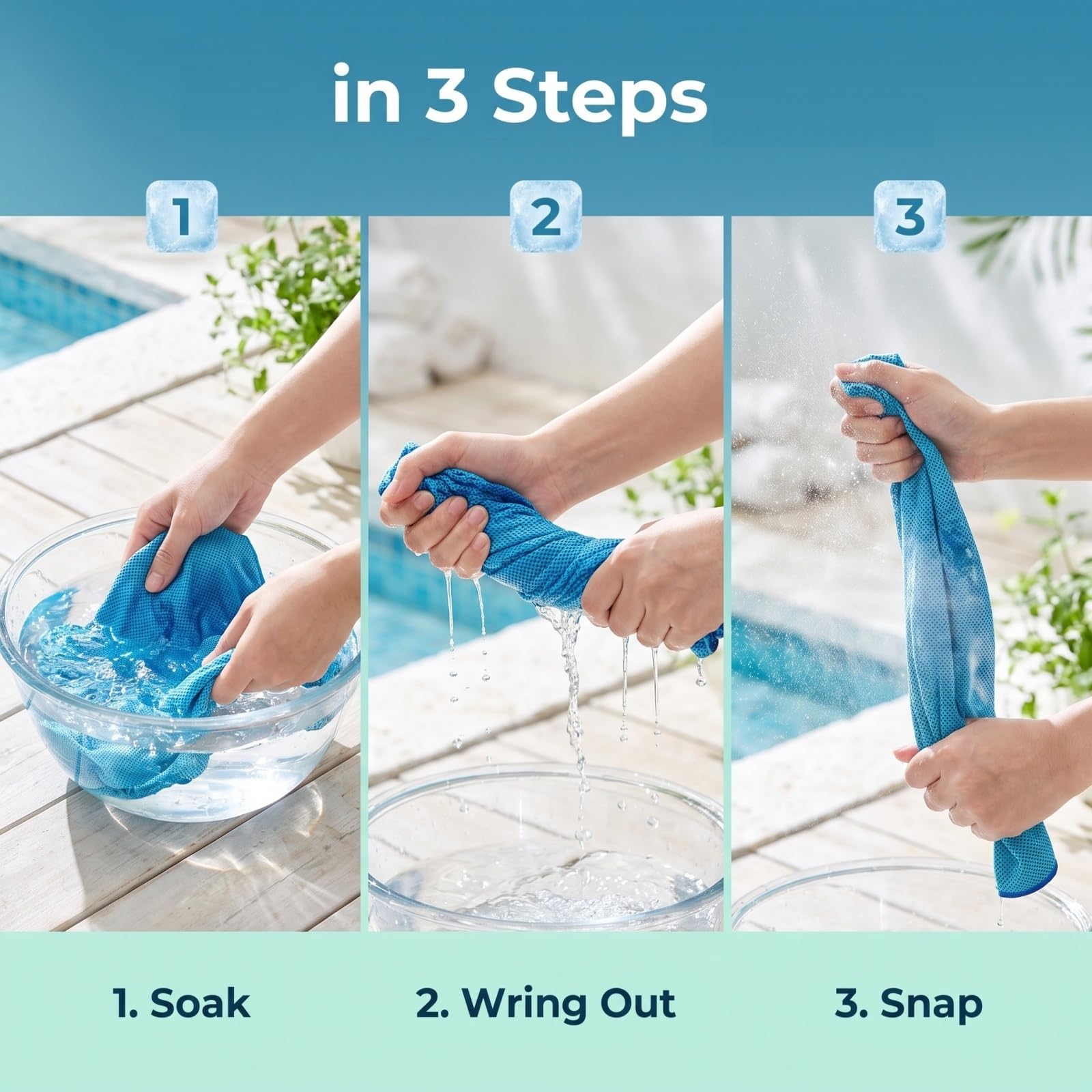 in 3 Steps

1

2

3

1. Soak

2. Wring Out

3. Snap