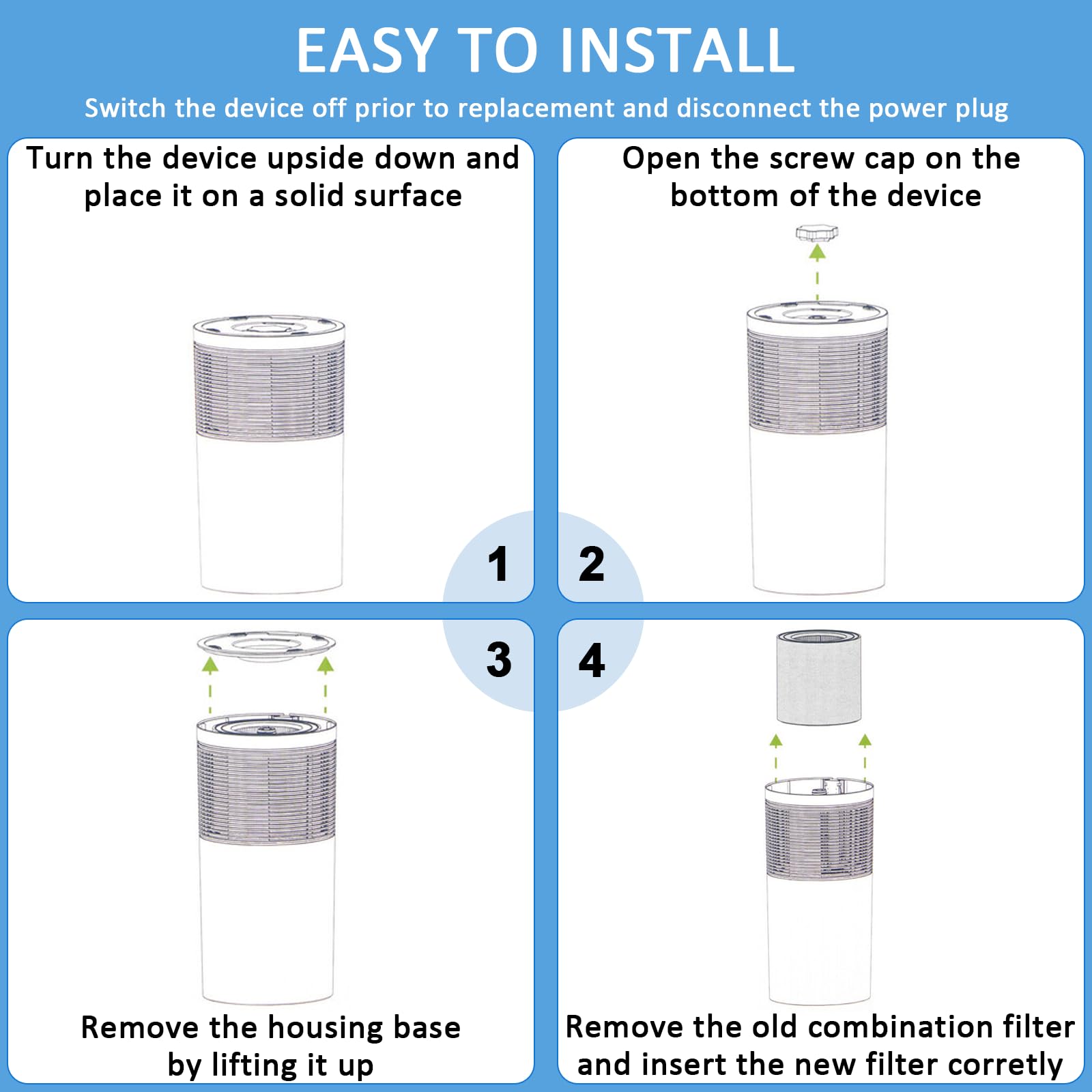 EASY TO INSTALL

Switch the device off prior to replacement and disconnect the power plug

Turn the device upside down and place it on a solid surface

1

Open the screw cap on the bottom of the device

2

3

Remove the housing base by lifting it up

4

Remove the old combination filter and insert the new filter corretly