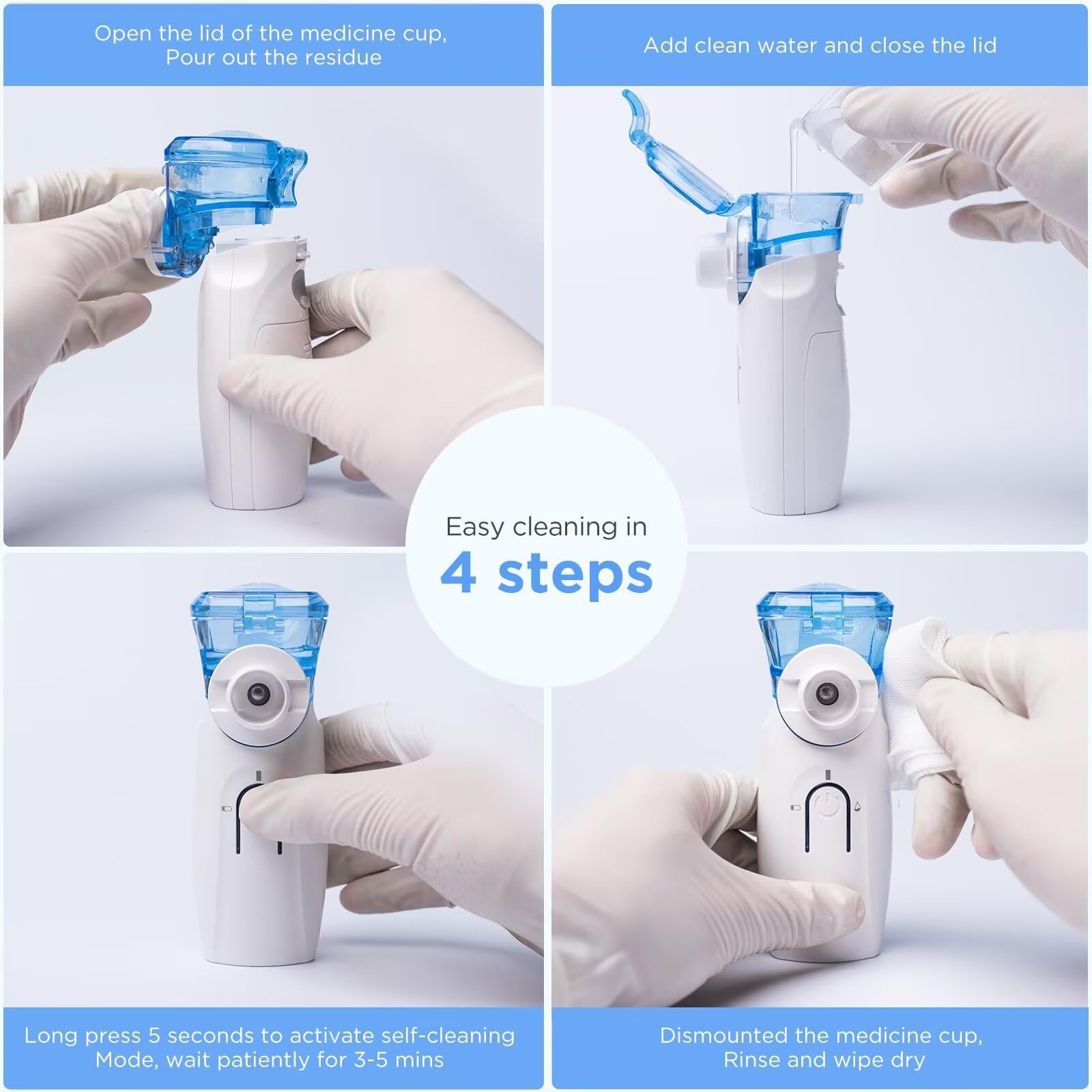 Open the lid of the medicine cup,
Pour out the residue

Add clean water and close the lid

Easy cleaning in
4 steps

Long press 5 seconds to activate self-cleaning
Mode, wait patiently for 3-5 mins

Dismounted the medicine cup,
Rinse and wipe dry