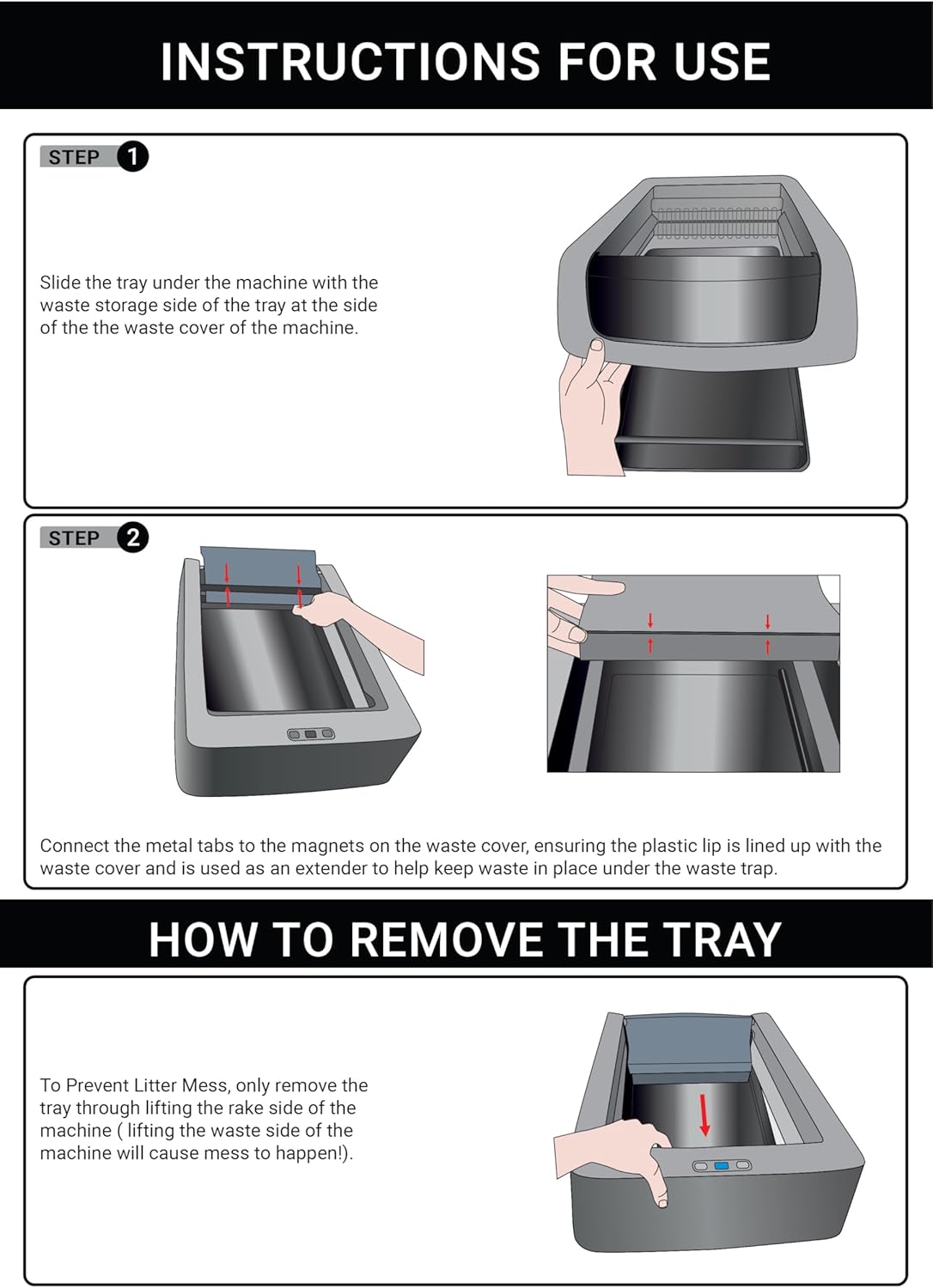 INSTRUCTIONS FOR USE

STEP 1

Slide the tray under the machine with the waste storage side of the tray at the side of the the waste cover of the machine.

STEP 2

Connect the metal tabs to the magnets on the waste cover, ensuring the plastic lip is lined up with the waste cover and is used as an extender to help keep waste in place under the waste trap.

HOW TO REMOVE THE TRAY

To Prevent Litter Mess, only remove the tray through lifting the rake side of the machine ( lifting the waste side of the machine will cause mess to happen!).