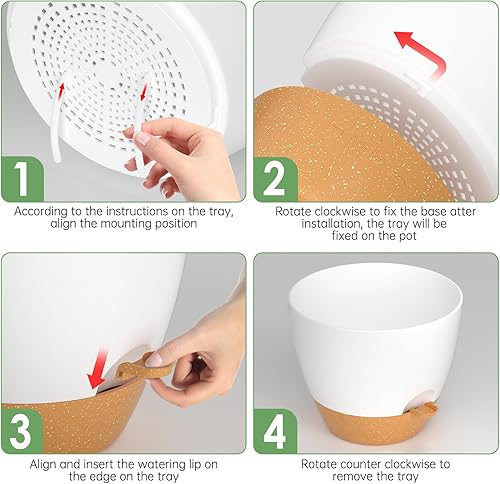 1

According to the instructions on the tray, align the mounting position

2

Rotate clockwise to fix the base atter installation, the tray will be fixed on the pot

3

Align and insert the watering lip on the edge on the tray

4

Rotate counter clockwise to remove the tray