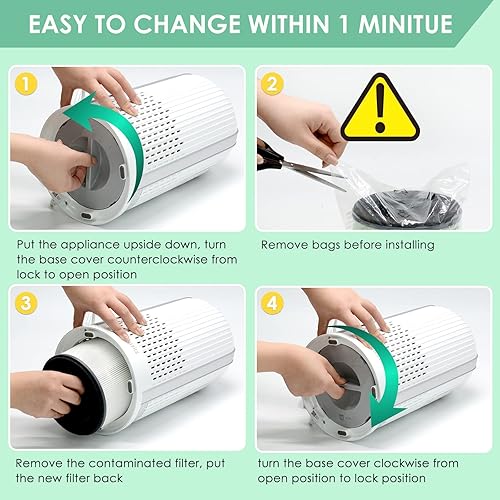 EASY TO CHANGE WITHIN 1 MINITUE

1

Put the appliance upside down, turn the base cover counterclockwise from lock to open position

2

Remove bags before installing

3

Remove the contaminated filter, put the new filter back

4

turn the base cover clockwise from open position to lock position