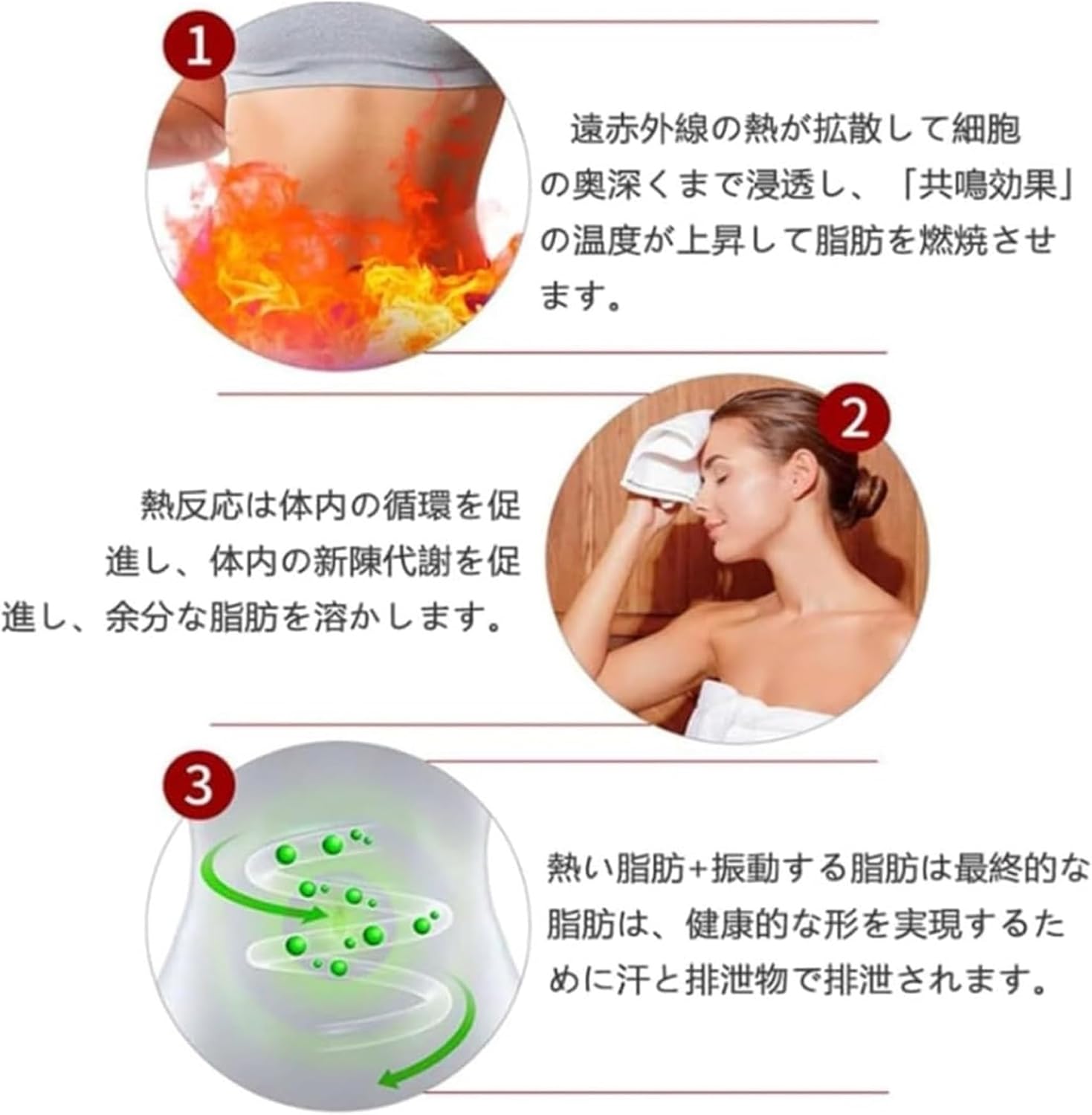 1

遠赤外線の熱が拡散して細胞の奥深くまで浸透し、「共鳴効果」の温度が上昇して脂肪を燃焼させます。

2

熱反応は体内の循環を促進し、体内の新陳代謝を促進し、余分な脂肪を溶かします。

3

熱い脂肪+振動する脂肪は最終的な脂肪は、健康的な形を実現するために汗と排泄物で排泄されます。