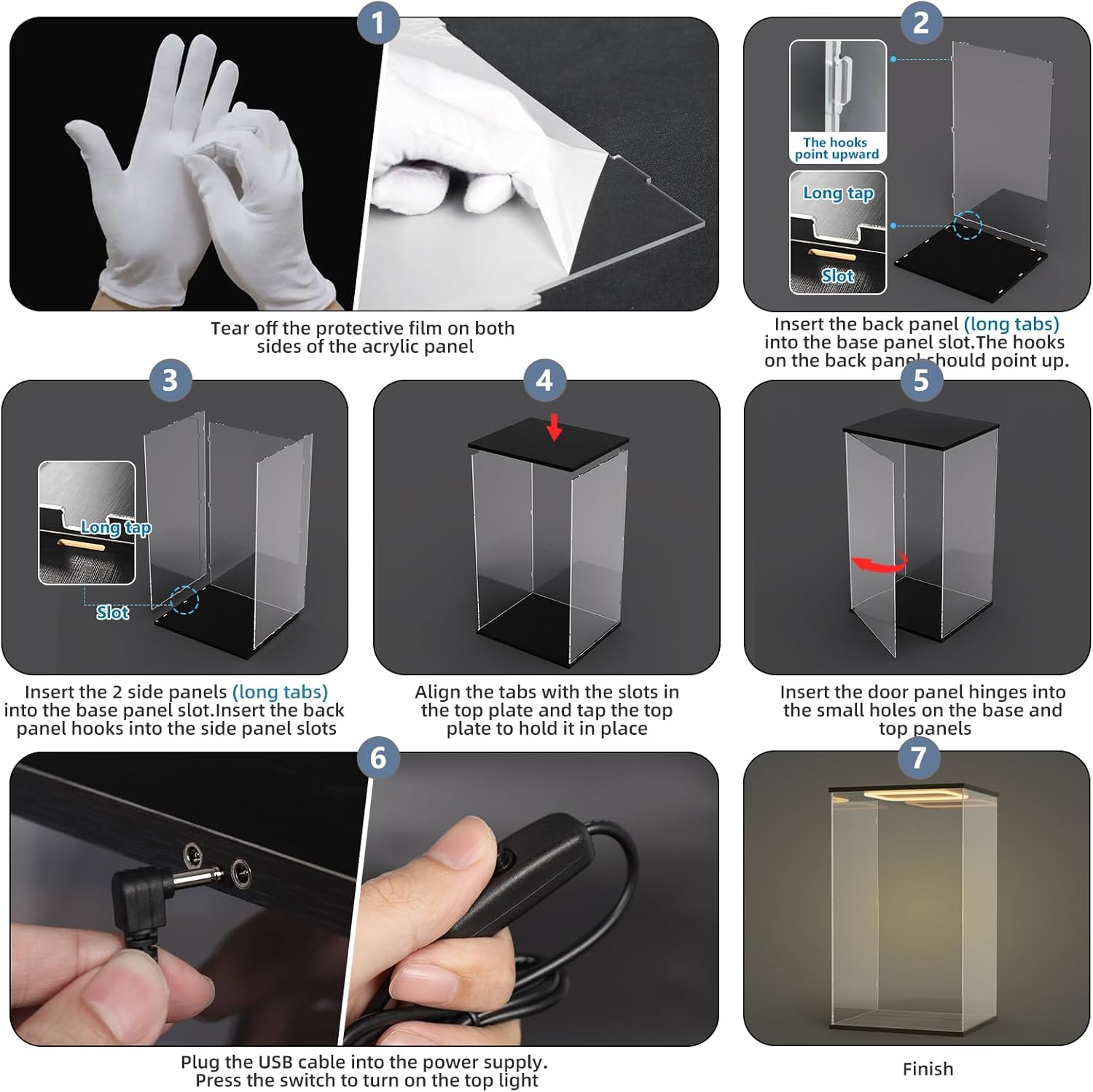 1

Tear off the protective film on both sides of the acrylic panel

2

The hooks point upward

Long tap

Slot

Insert the back panel (long tabs) into the base panel slot.The hooks on the back panel should point up.

3

Long tap

Slot

Insert the 2 side panels (long tabs) into the base panel slot.Insert the back panel hooks into the side panel slots

4

Align the tabs with the slots in the top plate and tap the top plate to hold it in place

5

Insert the door panel hinges into the small holes on the base and top panels

6

Plug the USB cable into the power supply. Press the switch to turn on the top light

7

Finish