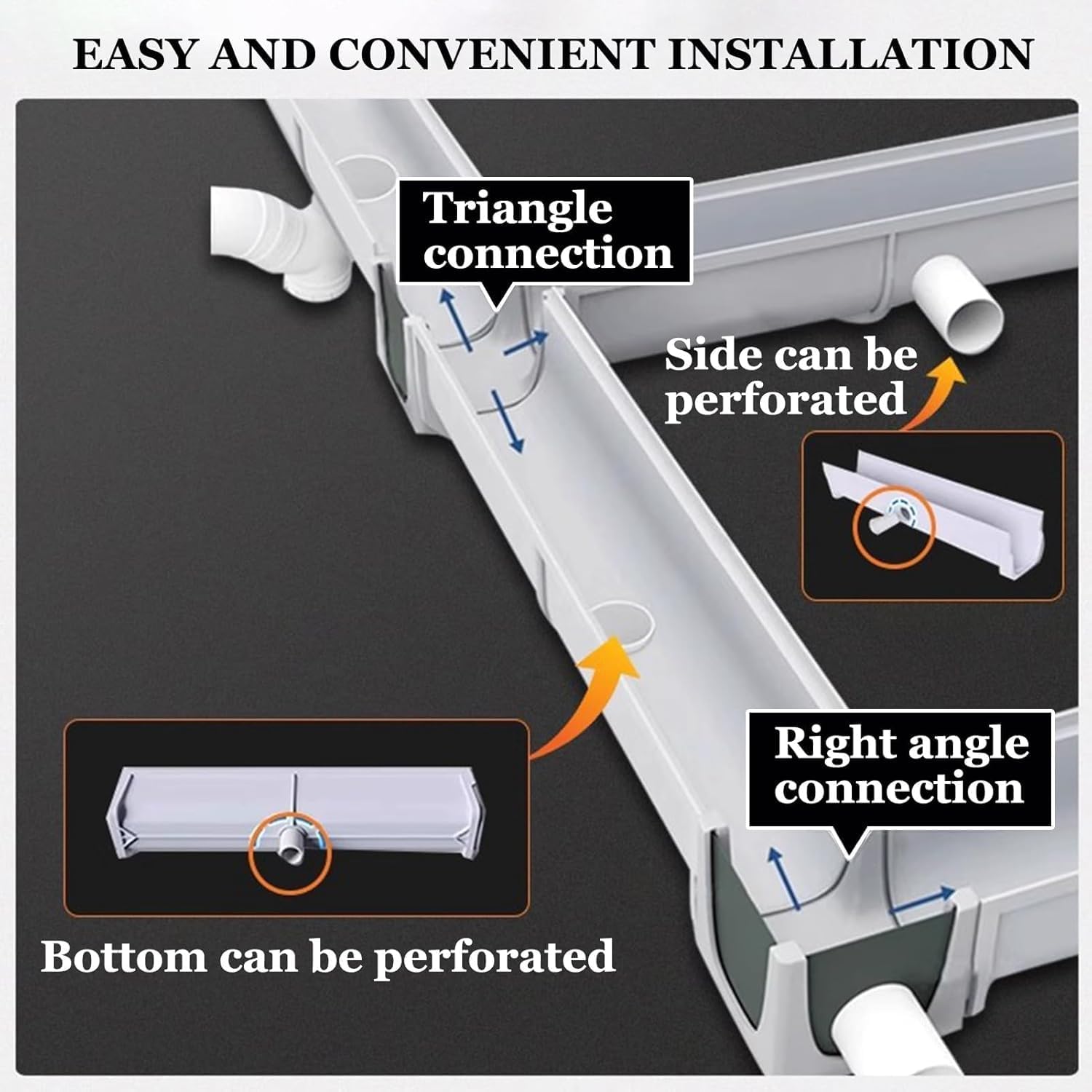 EASY AND CONVENIENT INSTALLATION

Triangle connection

Side can be perforated

Right angle connection

Bottom can be perforated