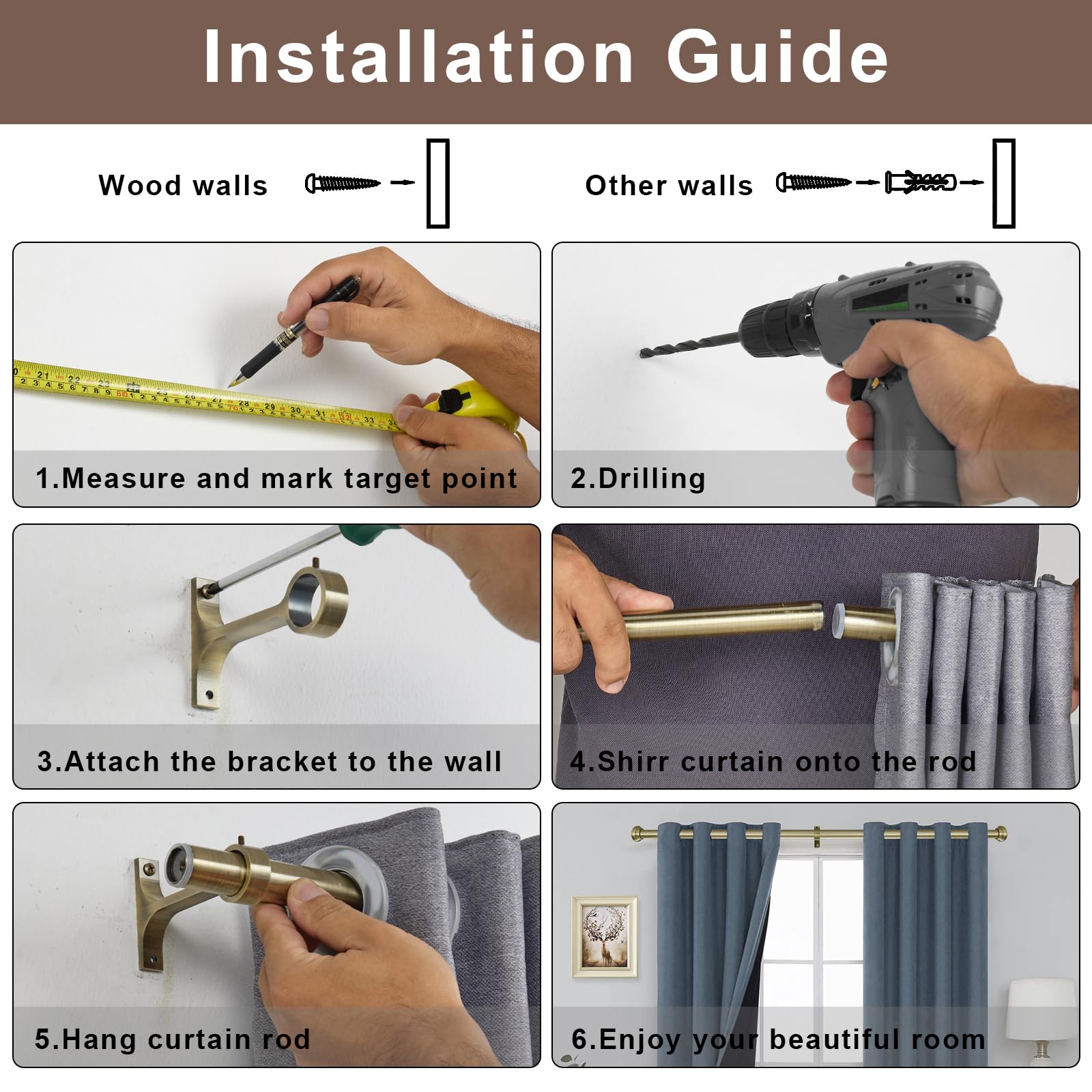 Installation Guide

Wood walls

Other walls

1.Measure and mark target point

2.Drilling

3.Attach the bracket to the wall

4.Shirr curtain onto the rod

5.Hang curtain rod

6.Enjoy your beautiful room