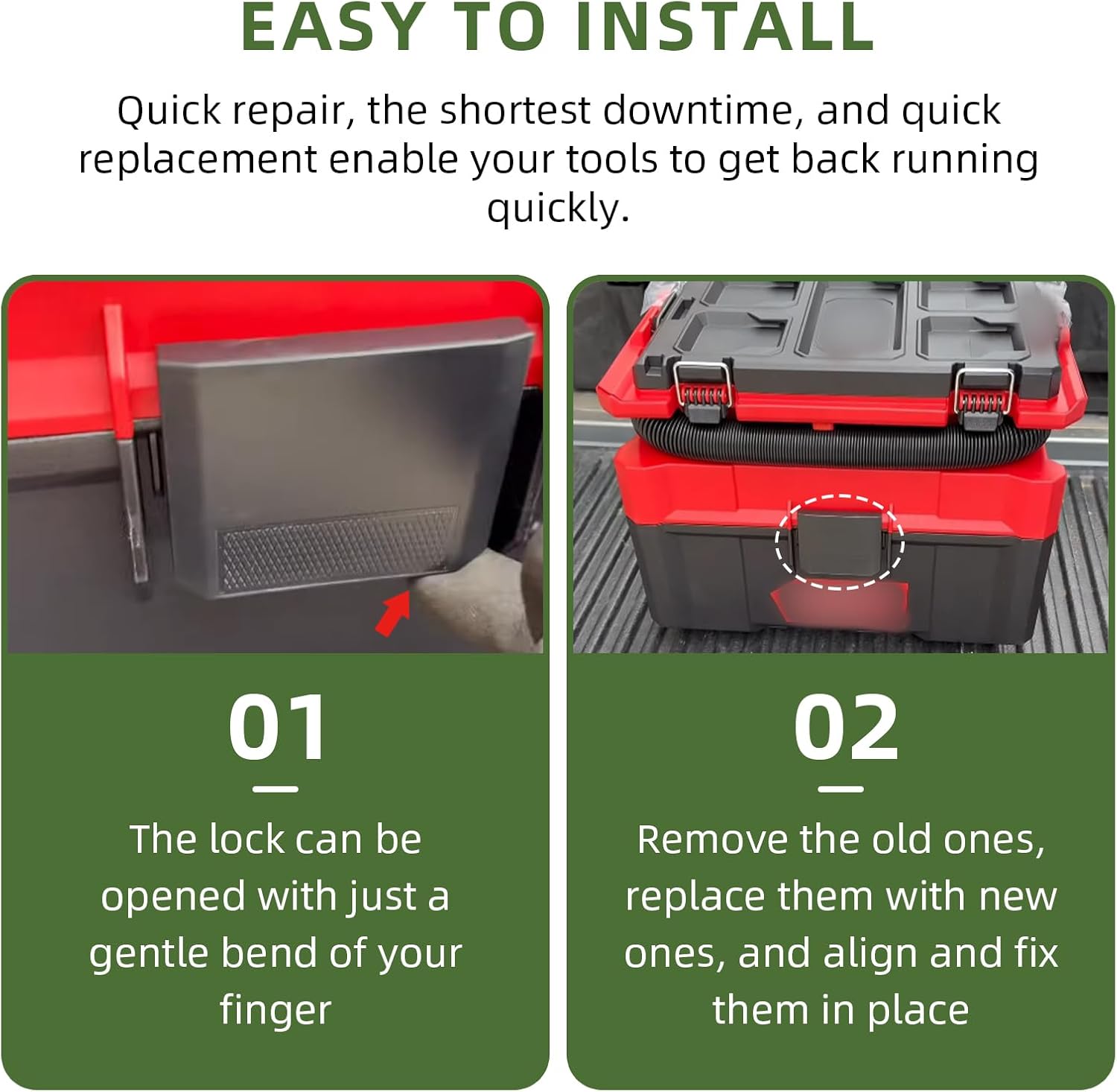 EASY TO INSTALL

Quick repair, the shortest downtime, and quick replacement enable your tools to get back running quickly.

01

The lock can be opened with just a gentle bend of your finger

02

Remove the old ones, replace them with new ones, and align and fix them in place