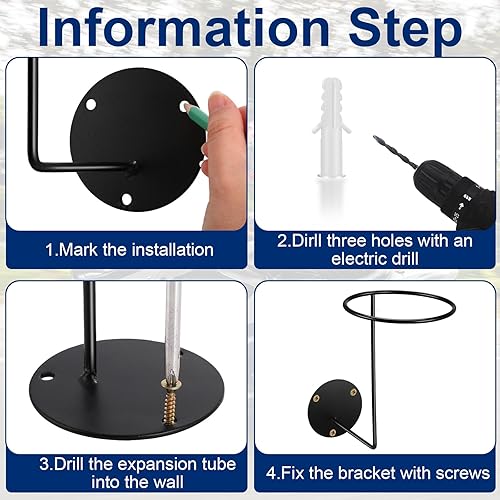 Information Step

1.Mark the installation

2.Dirll three holes with an electric drill

3.Drill the expansion tube into the wall

4.Fix the bracket with screws