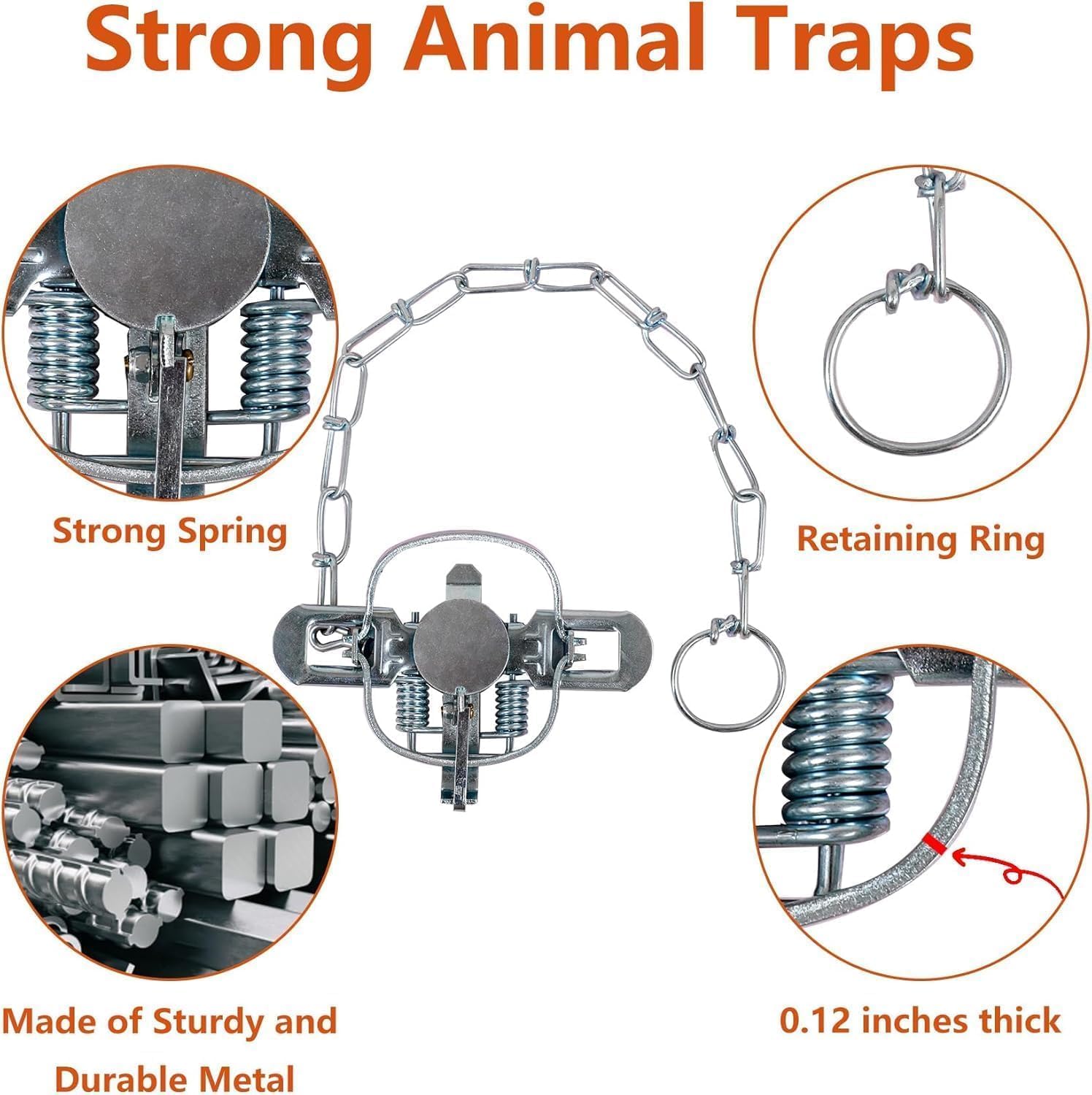 Strong Animal Traps

Strong Spring

Retaining Ring

Made of Sturdy and Durable Metal

0.12 inches thick