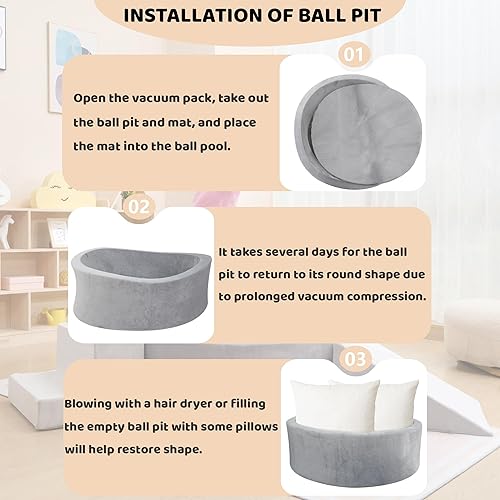 INSTALLATION OF BALL PIT

01

Open the vacuum pack, take out the ball pit and mat, and place the mat into the ball pool.

02

It takes several days for the ball pit to return to its round shape due to prolonged vacuum compression.

03

Blowing with a hair dryer or filling the empty ball pit with some pillows will help restore shape.