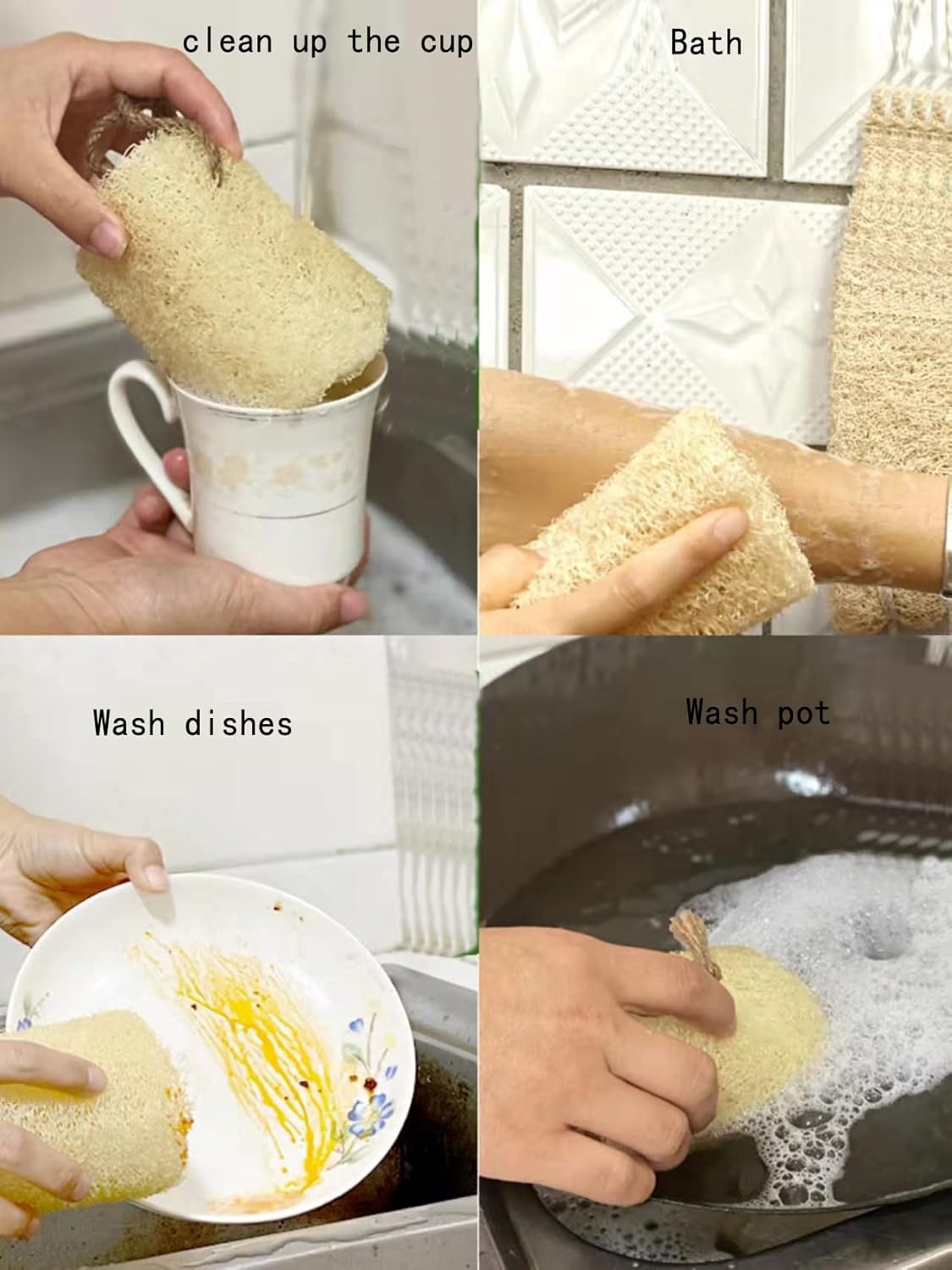 clean up the cup

Bath

Wash dishes

Wash pot