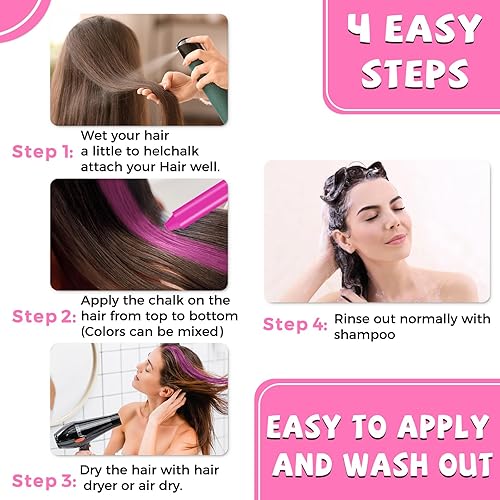 4 EASY STEPS

Step 1: Wet your hair a little to helchalk attach your Hair well.

Step 2: Apply the chalk on the hair from top to bottom (Colors can be mixed)

Step 3: Dry the hair with hair dryer or air dry.

Step 4: Rinse out normally with shampoo

EASY TO APPLY AND WASH OUT