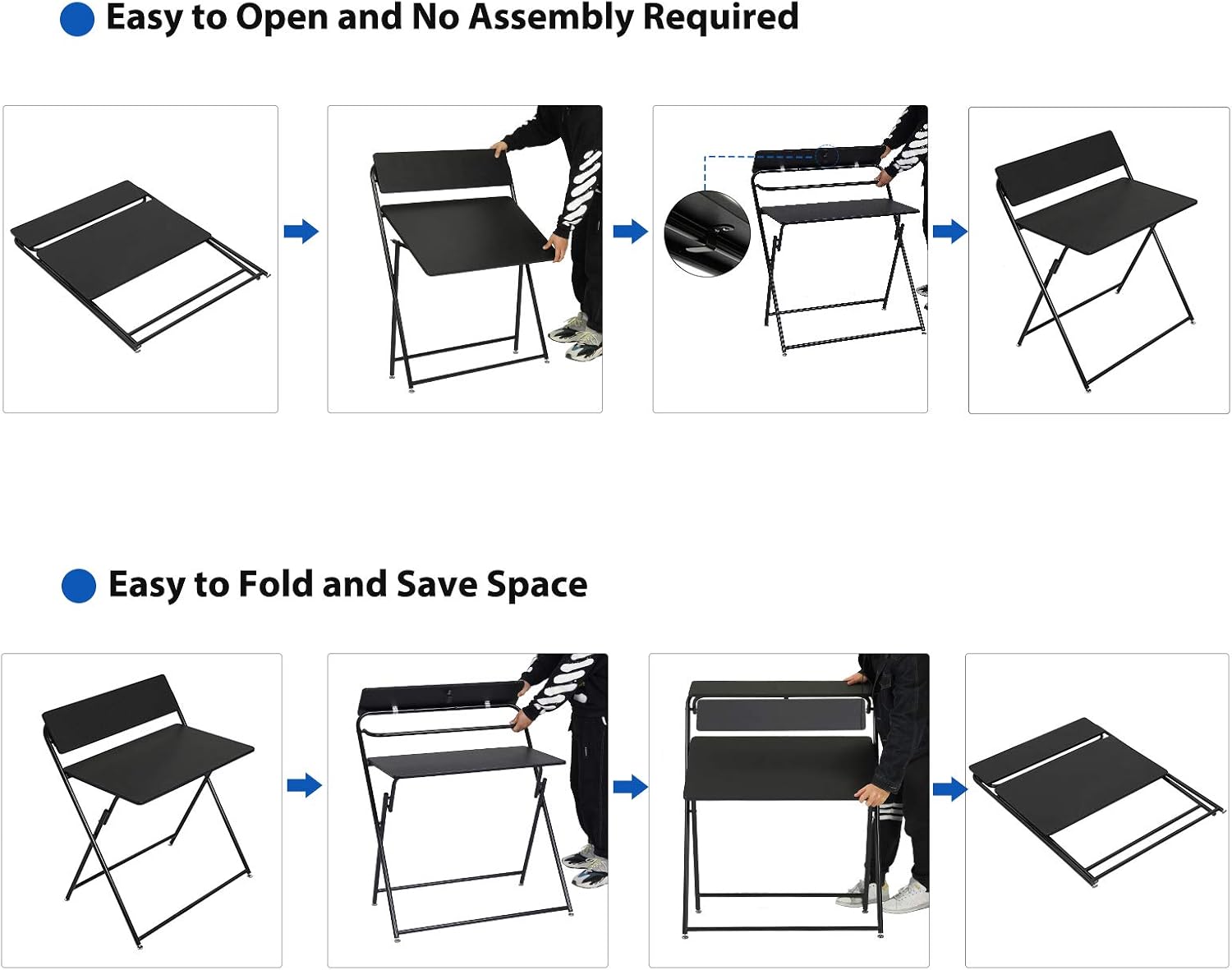 Easy to Open and No Assembly Required

Easy to Fold and Save Space