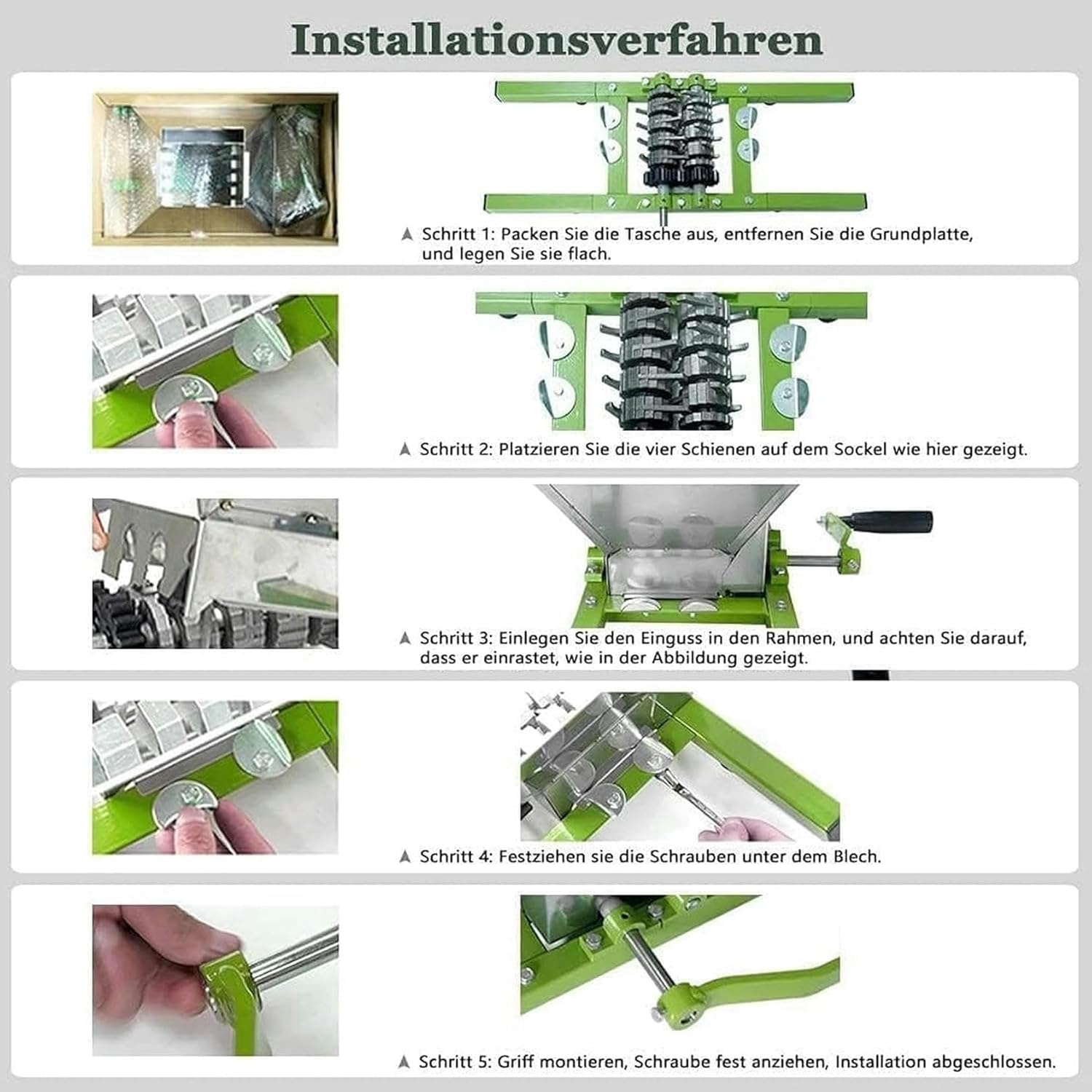 Installationsverfahren

▲ Schritt 1: Packen Sie die Tasche aus, entfernen Sie die Grundplatte, und legen Sie sie flach.

▲ Schritt 2: Platzieren Sie die vier Schienen auf dem Sockel wie hier gezeigt.

▲ Schritt 3: Einlegen Sie den Einguss in den Rahmen, und achten Sie darauf, dass er einrastet, wie in der Abbildung gezeigt.

▲ Schritt 4: Festziehen sie die Schrauben unter dem Blech.

▲ Schritt 5: Griff montieren, Schraube fest anziehen, Installation abgeschlossen.