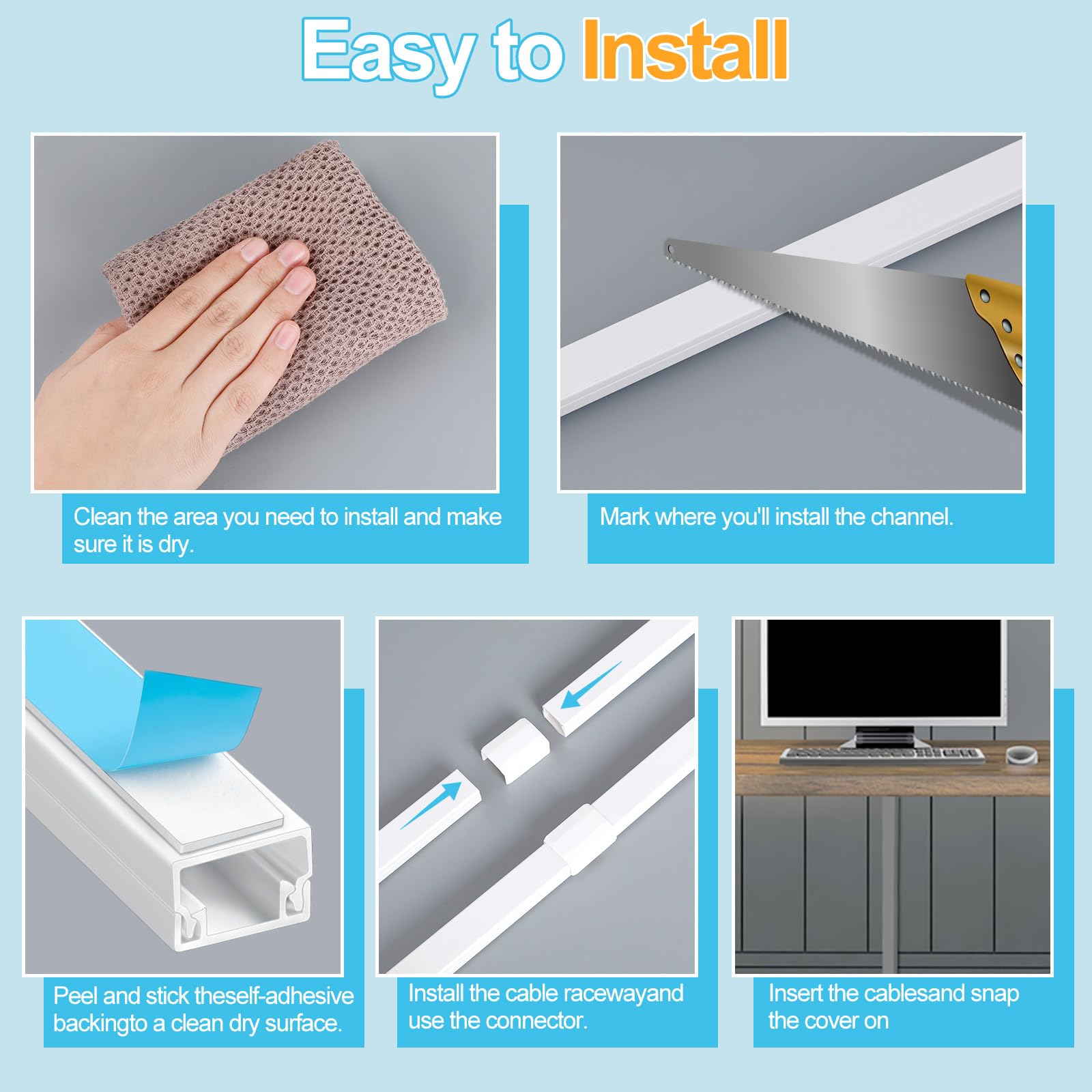 Easy to Install

Clean the area you need to install and make sure it is dry.

Mark where you'll install the channel.

Peel and stick theself-adhesive backingto a clean dry surface.

Install the cable racewayand use the connector.

Insert the cablesand snap the cover on