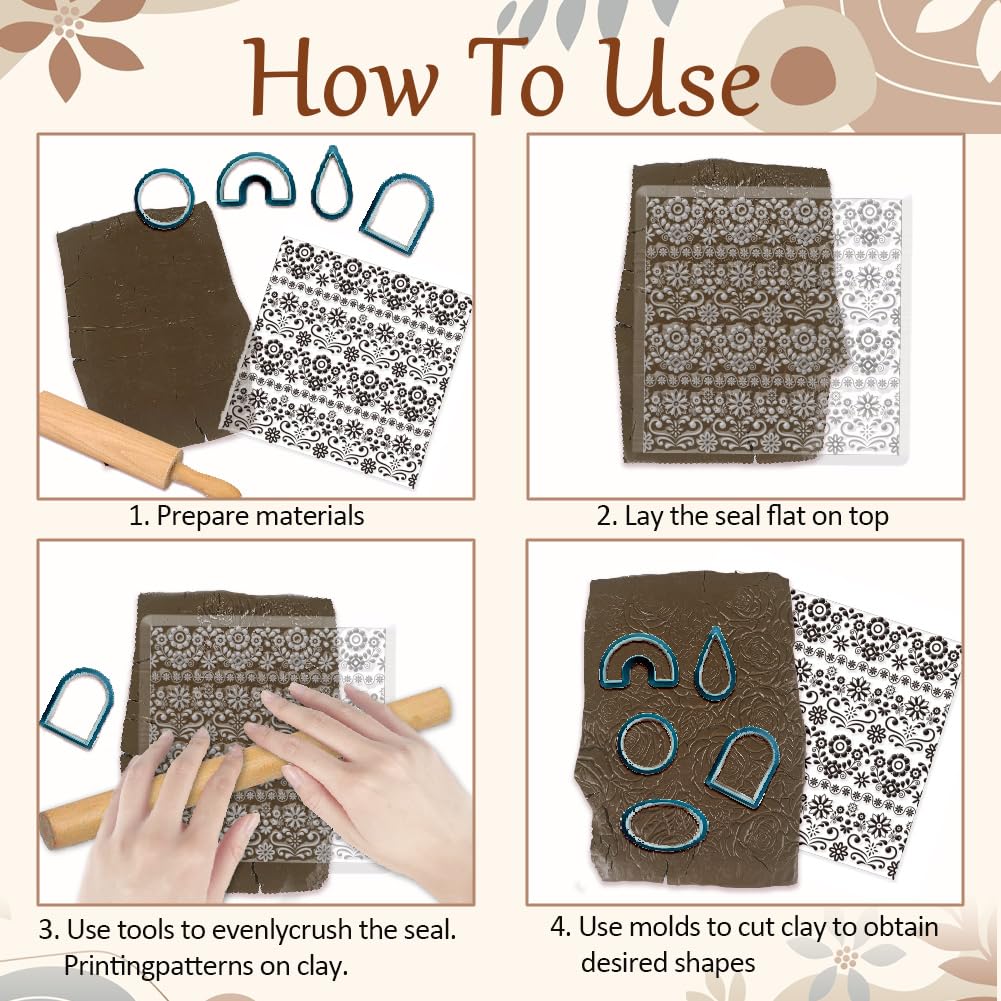 How To Use

1. Prepare materials

2. Lay the seal flat on top

3. Use tools to evenlycrush the seal. Printingpatterns on clay.

4. Use molds to cut clay to obtain desired shapes