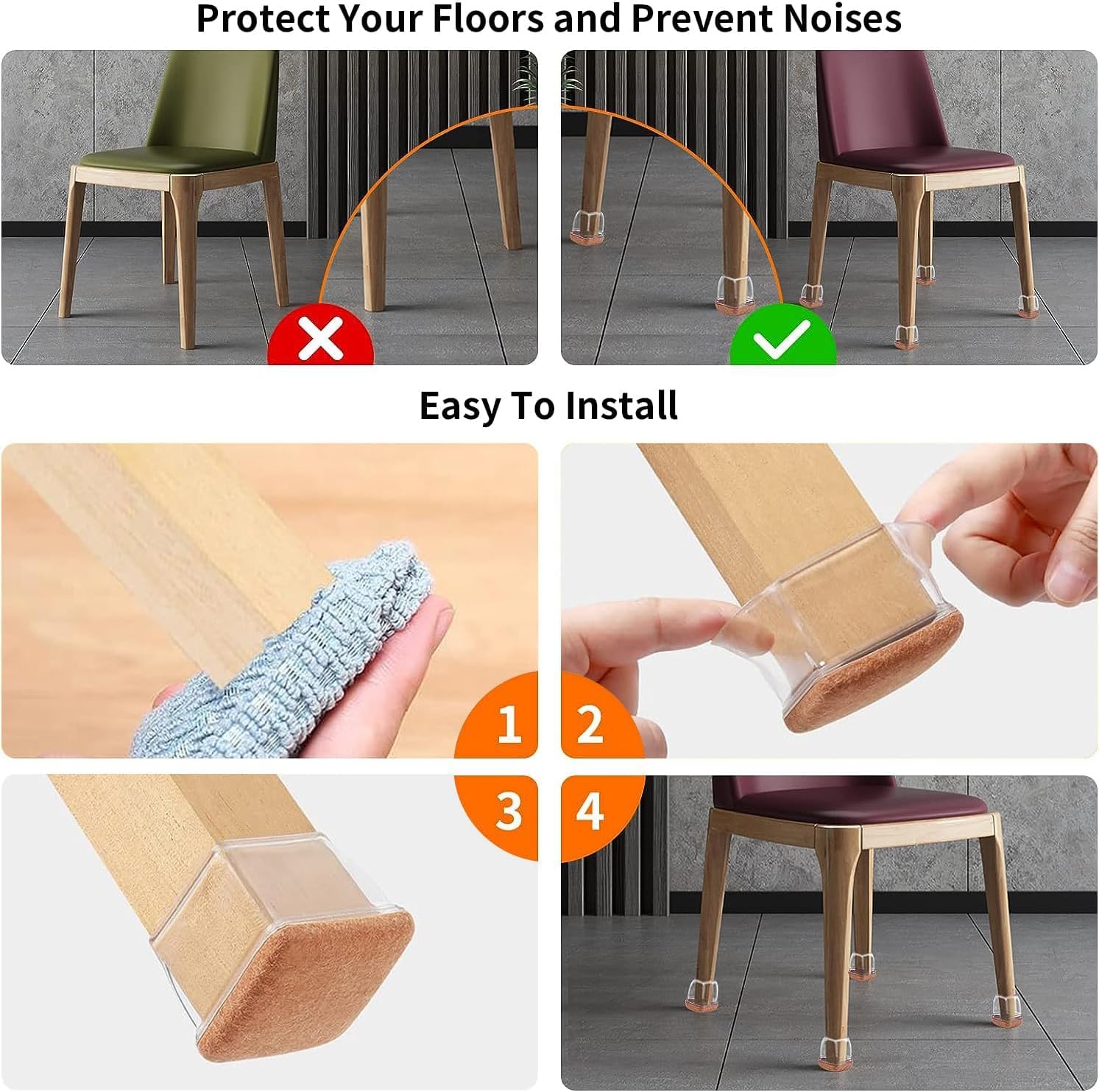 Protect Your Floors and Prevent Noises

Easy To Install

1

2

3

4