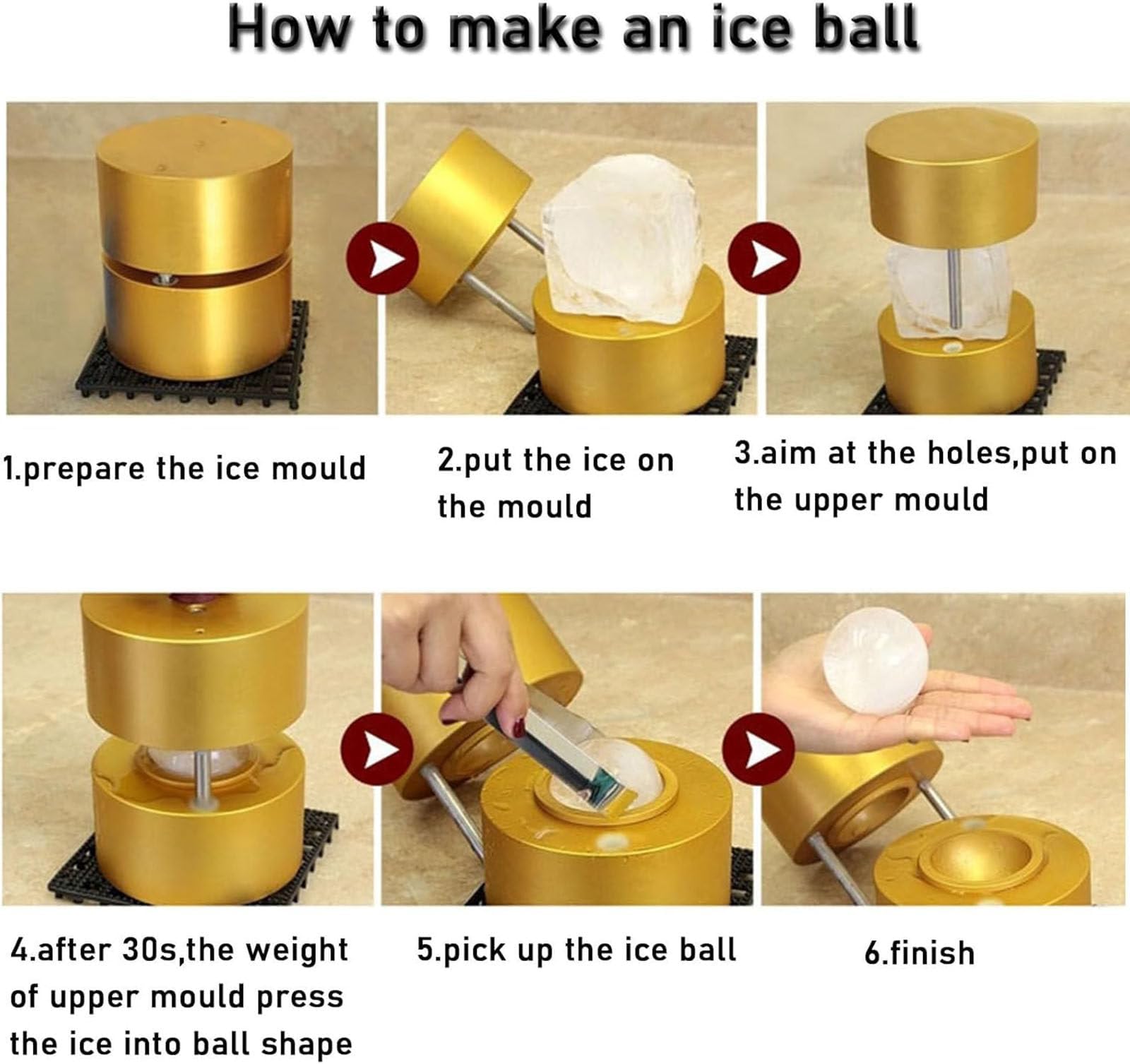 How to make an ice ball

1.prepare the ice mould

2.put the ice on the mould

3.aim at the holes,put on the upper mould

4.after 30s,the weight of upper mould press the ice into ball shape

5.pick up the ice ball

6.finish