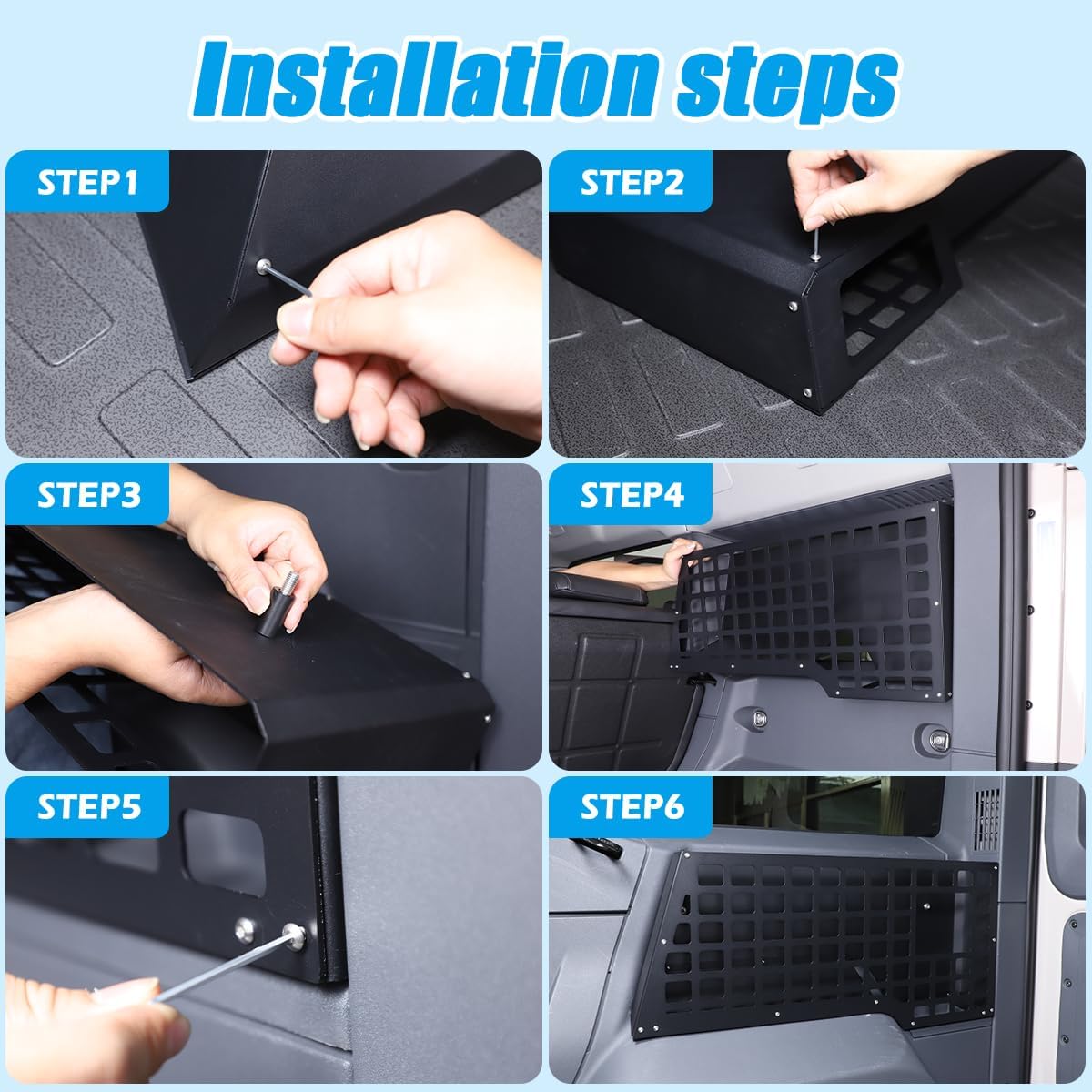 Installation steps

STEP1

STEP2

STEP3

STEP4

STEP5

STEP6