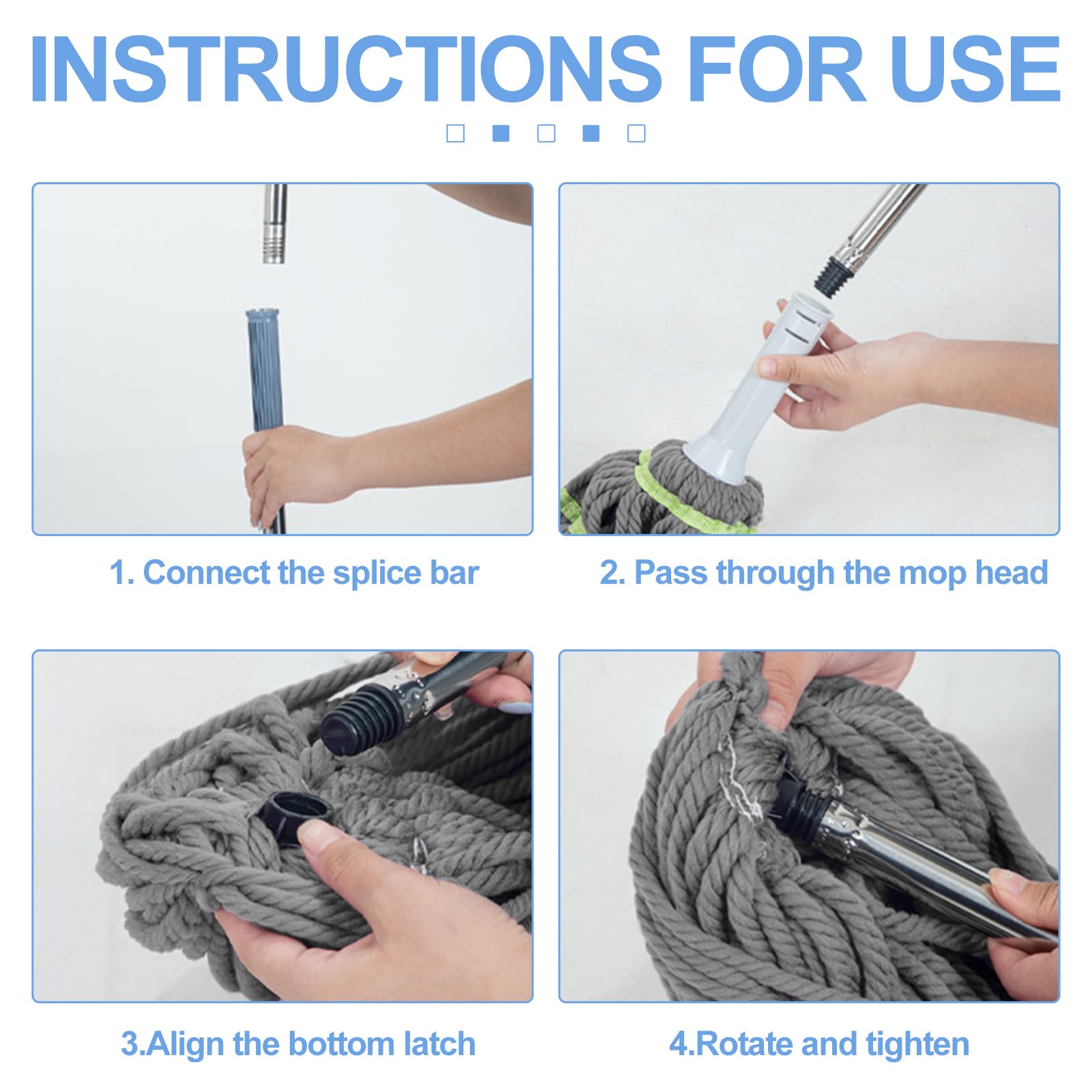 INSTRUCTIONS FOR USE

1. Connect the splice bar

2. Pass through the mop head

3.Align the bottom latch

4.Rotate and tighten