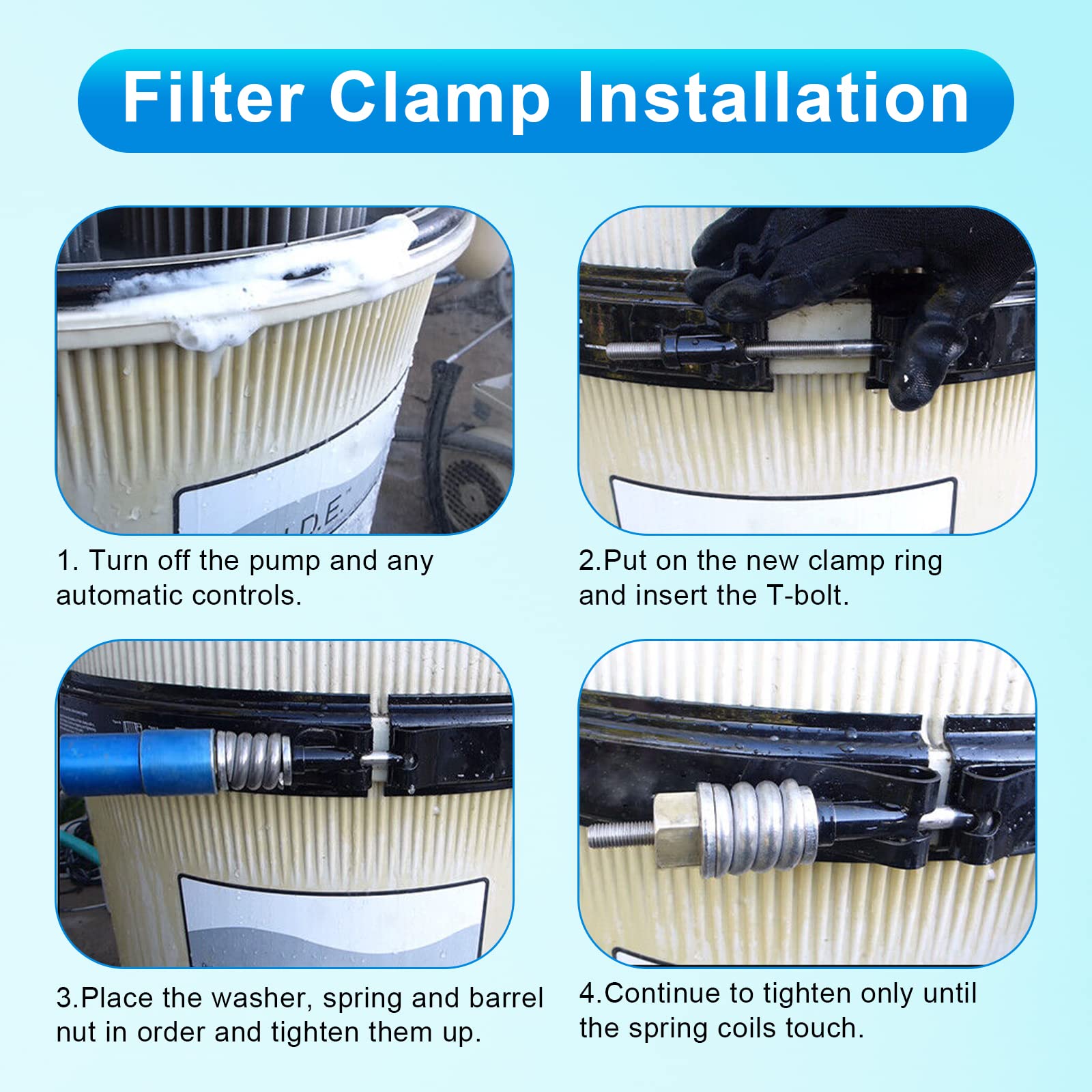 Filter Clamp Installation

D.E.

1. Turn off the pump and any automatic controls.

2.Put on the new clamp ring and insert the T-bolt.

3.Place the washer, spring and barrel nut in order and tighten them up.

4.Continue to tighten only until the spring coils touch.