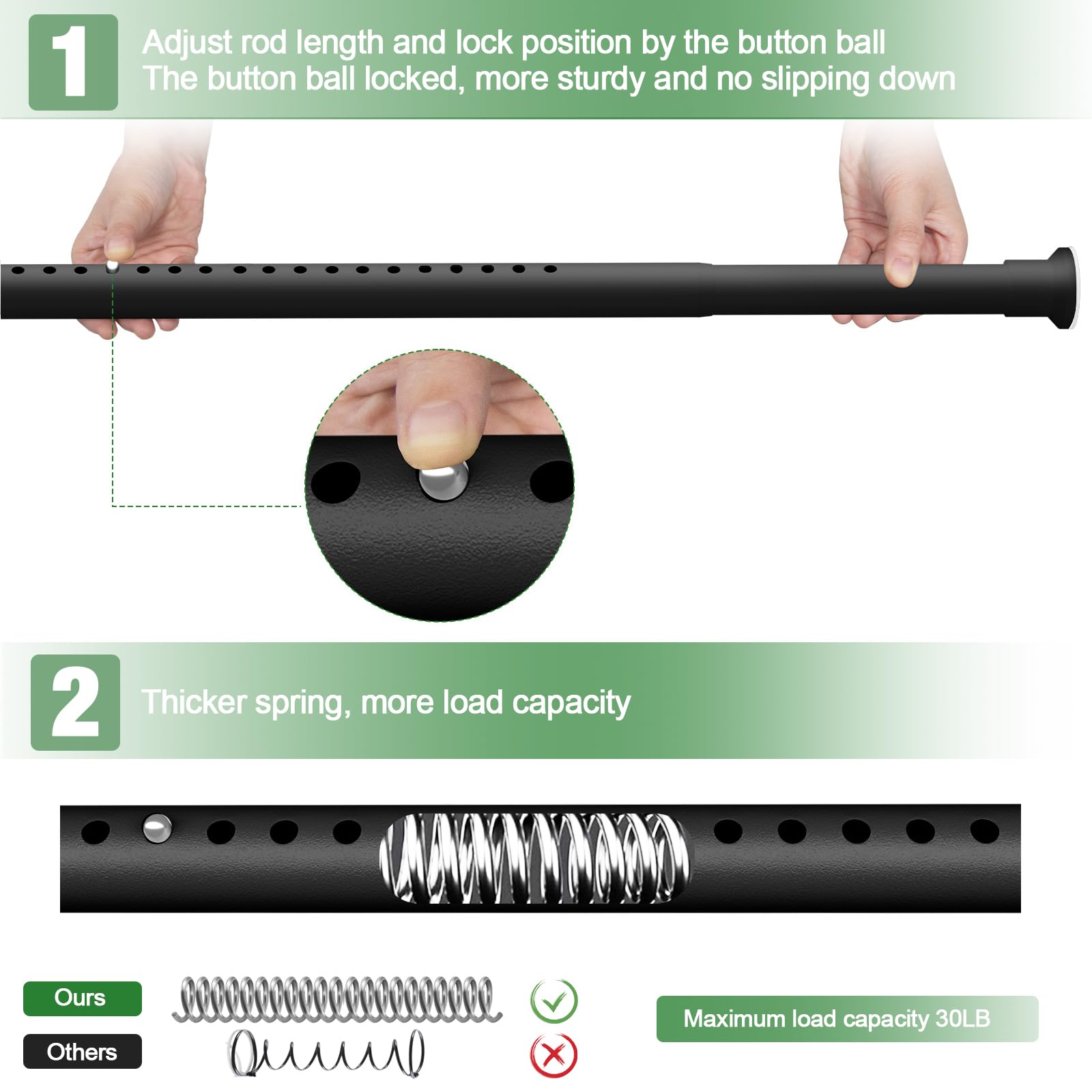 1 Adjust rod length and lock position by the button ball
The button ball locked, more sturdy and no slipping down

2 Thicker spring, more load capacity

Ours

Others

Maximum load capacity 30LB