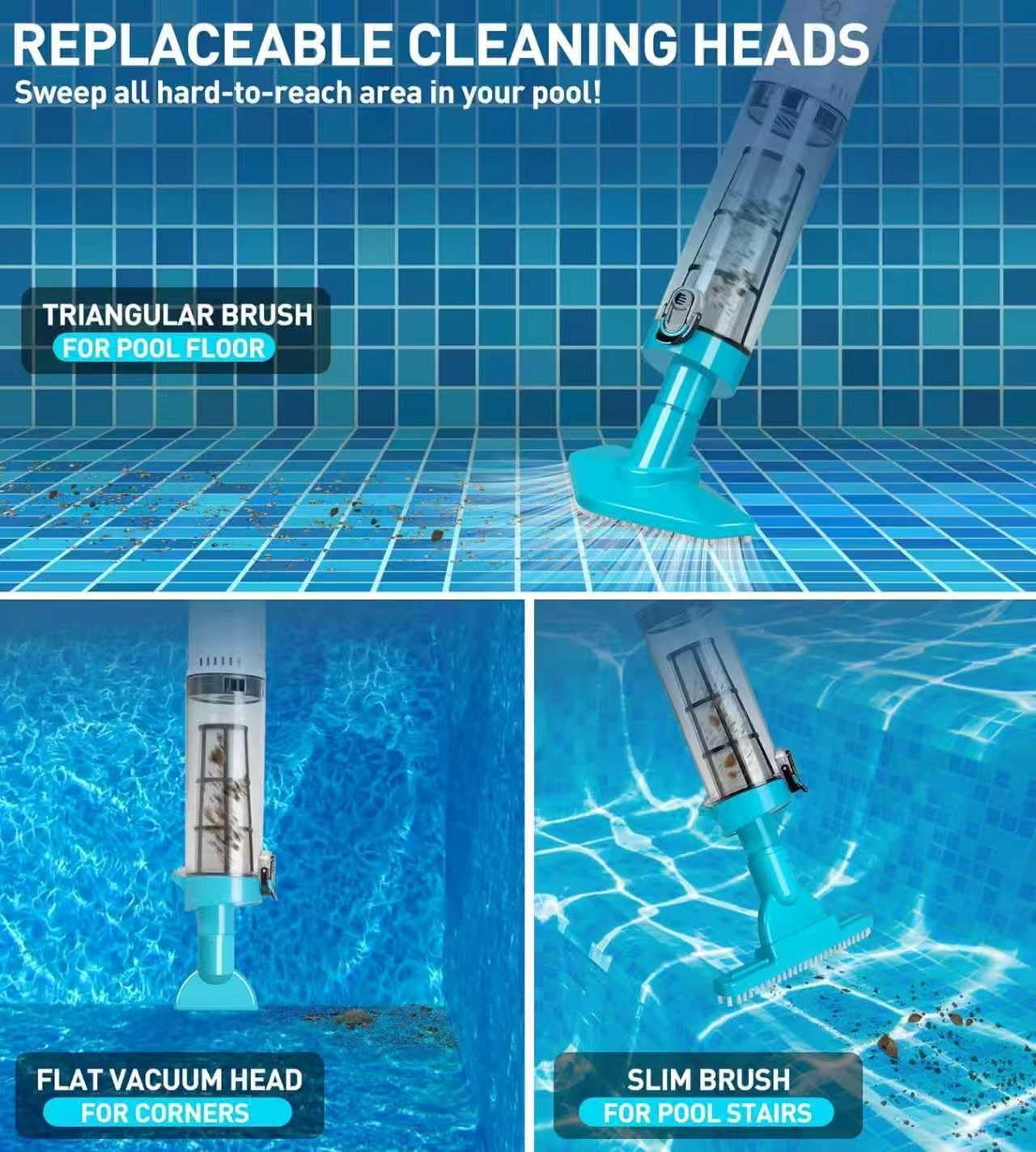 REPLACEABLE CLEANING HEADS
Sweep all hard-to-reach area in your pool!

TRIANGULAR BRUSH
FOR POOL FLOOR

FLAT VACUUM HEAD
FOR CORNERS

SLIM BRUSH
FOR POOL STAIRS