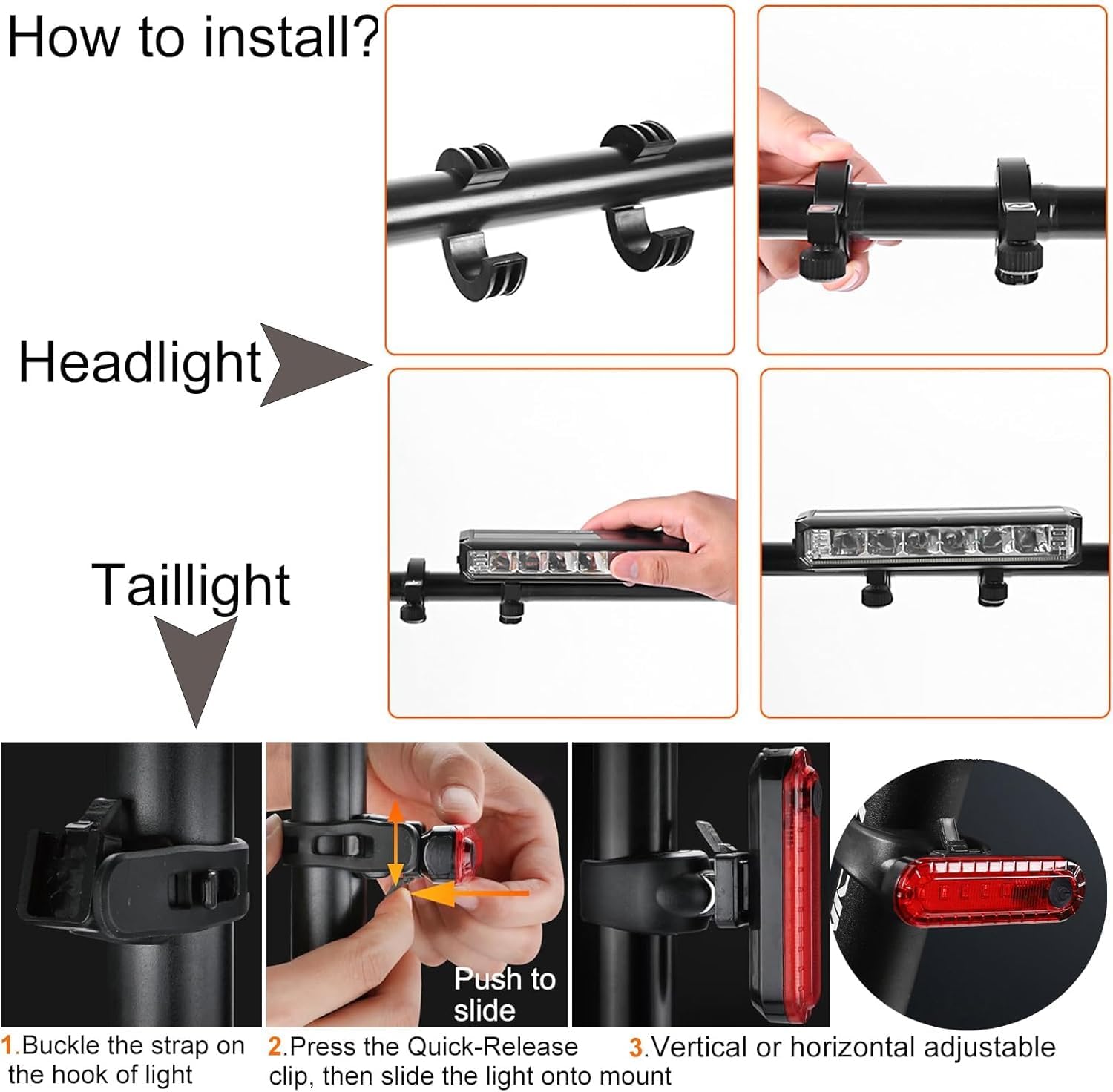 How to install?

Headlight

Taillight

Push to slide

1.Buckle the strap on the hook of light

2.Press the Quick-Release clip, then slide the light onto mount

3.Vertical or horizontal adjustable