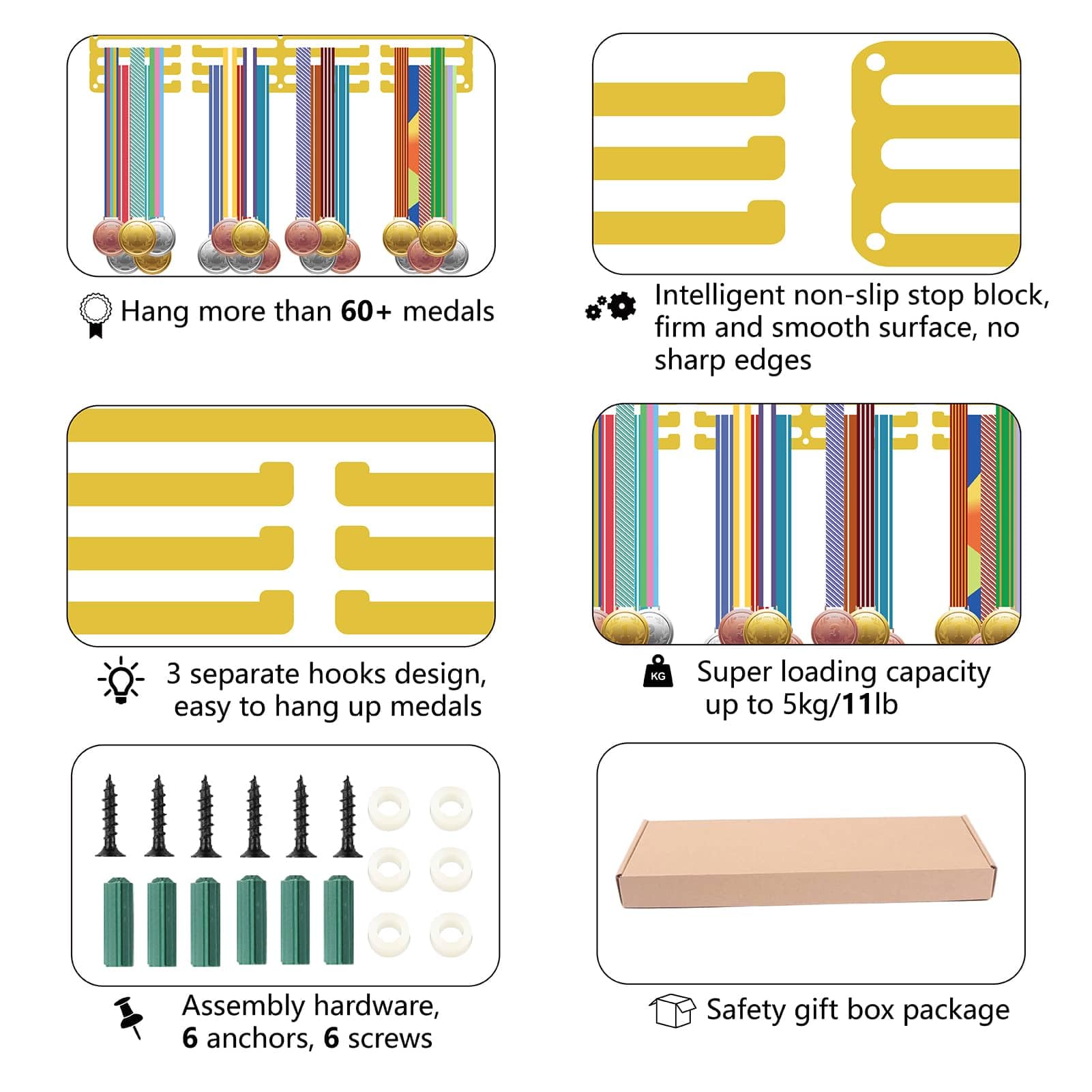 Hang more than 60+ medals

Intelligent non-slip stop block, firm and smooth surface, no sharp edges

3 separate hooks design, easy to hang up medals

KG

Super loading capacity up to 5kg/11lb

Assembly hardware, 6 anchors, 6 screws

Safety gift box package