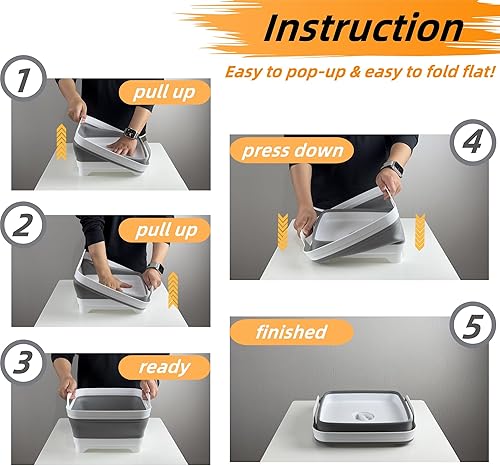 Instruction

Easy to pop-up & easy to fold flat!

1

pull up

2

pull up

3

ready

4

press down

5

finished