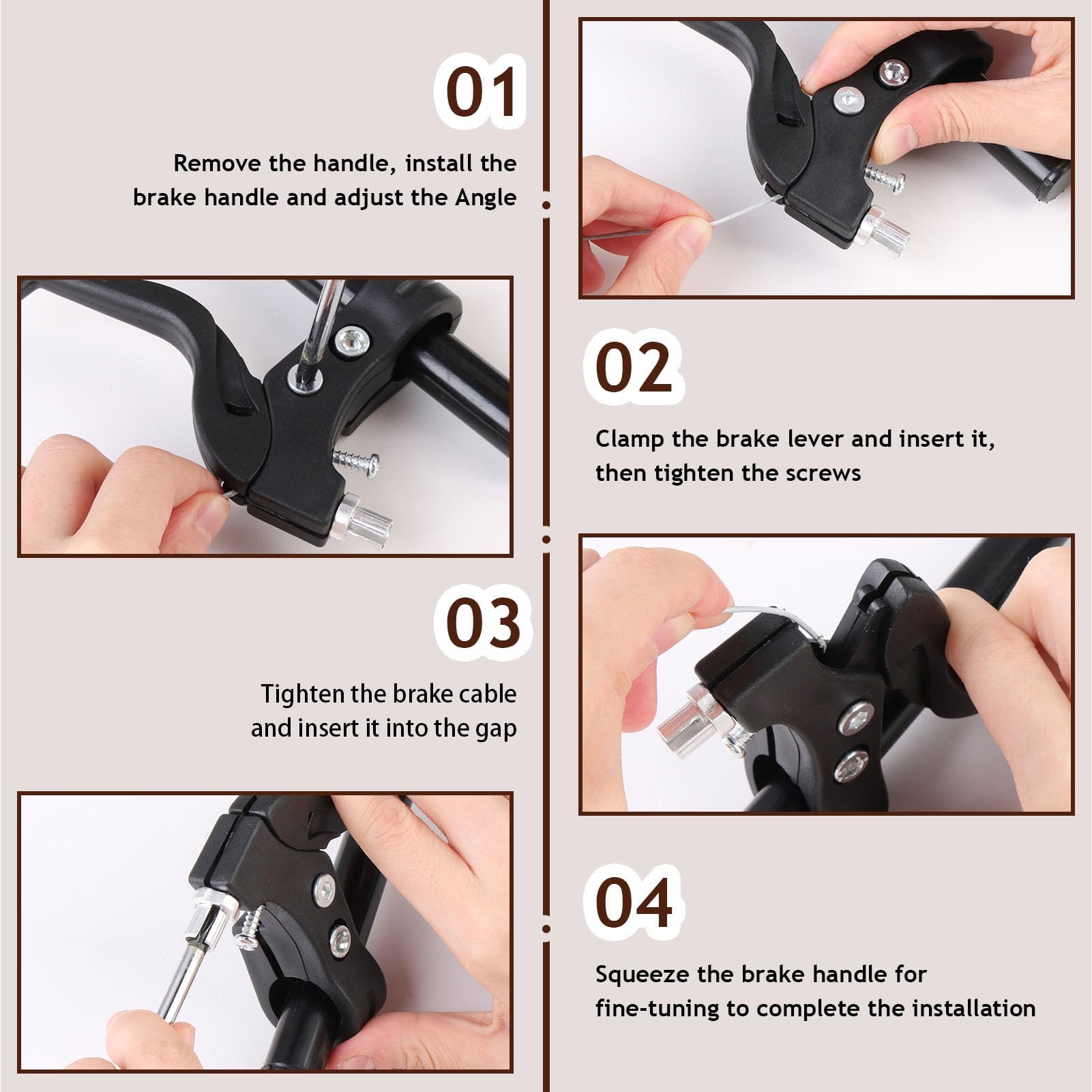 01

Remove the handle, install the brake handle and adjust the Angle

02

Clamp the brake lever and insert it, then tighten the screws

03

Tighten the brake cable and insert it into the gap

04

Squeeze the brake handle for fine-tuning to complete the installation