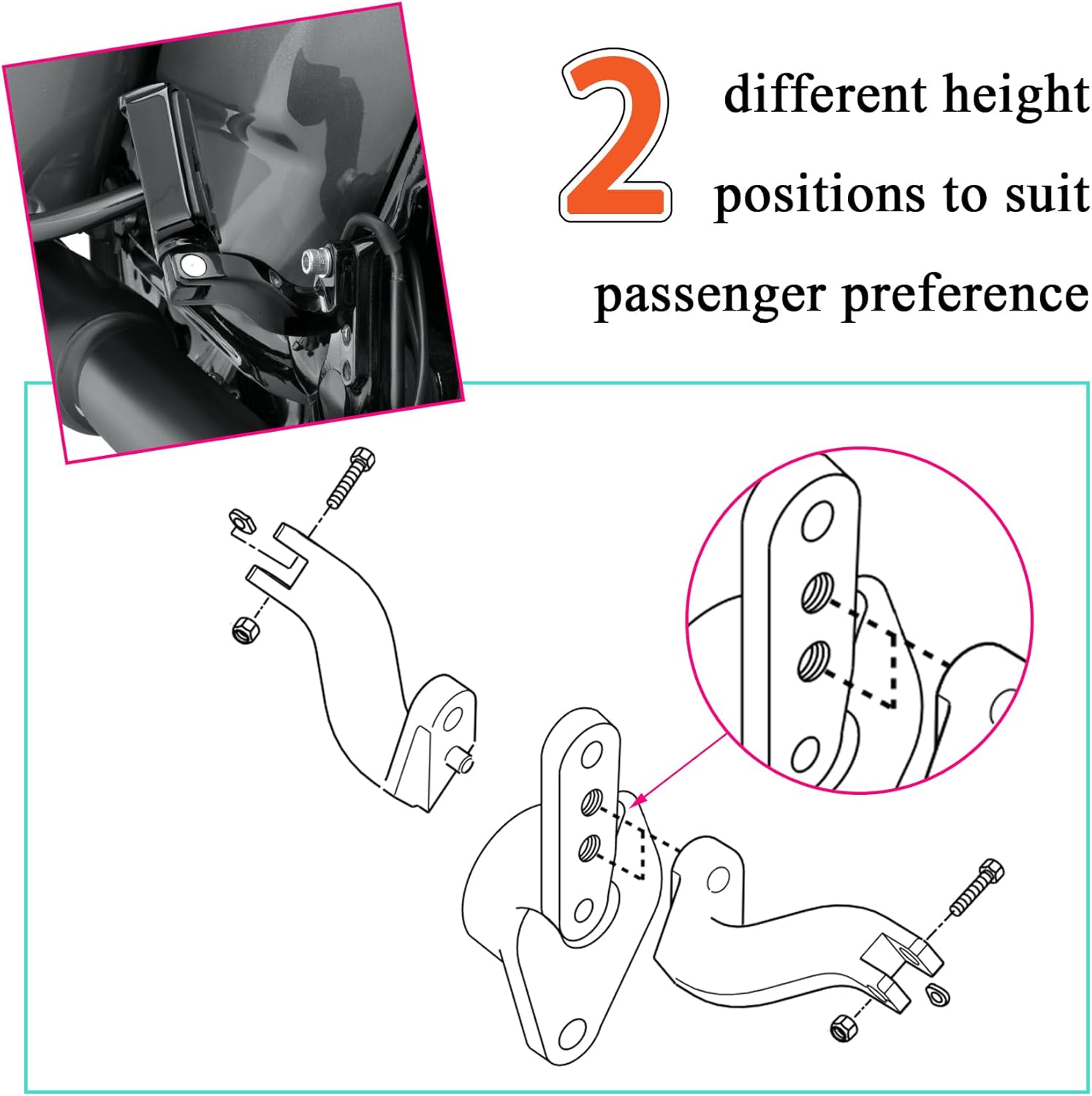 2 different height positions to suit passenger preference