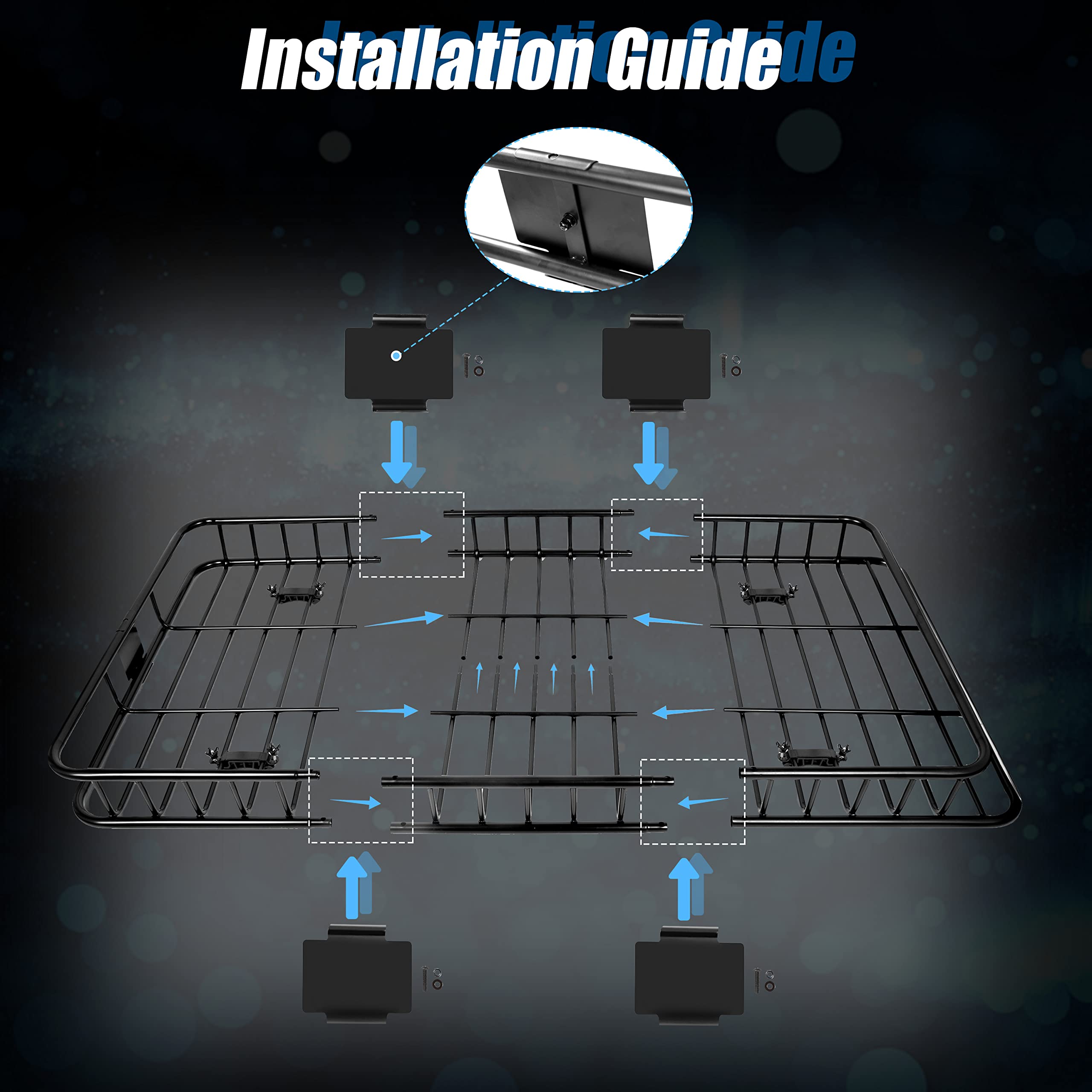 Installation Guide