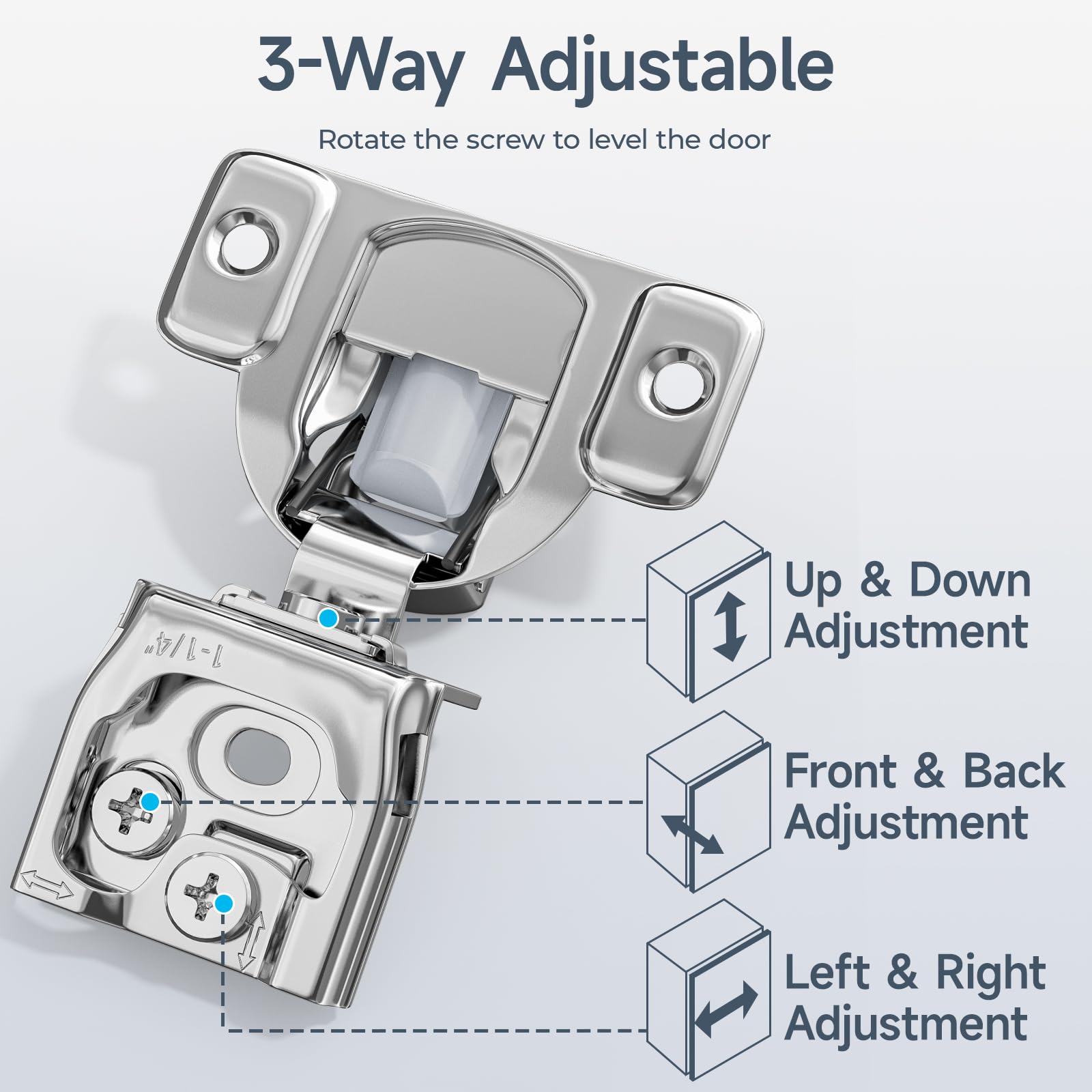 3-Way Adjustable

Rotate the screw to level the door

1-1/4"

Up & Down Adjustment

Front & Back Adjustment

Left & Right Adjustment